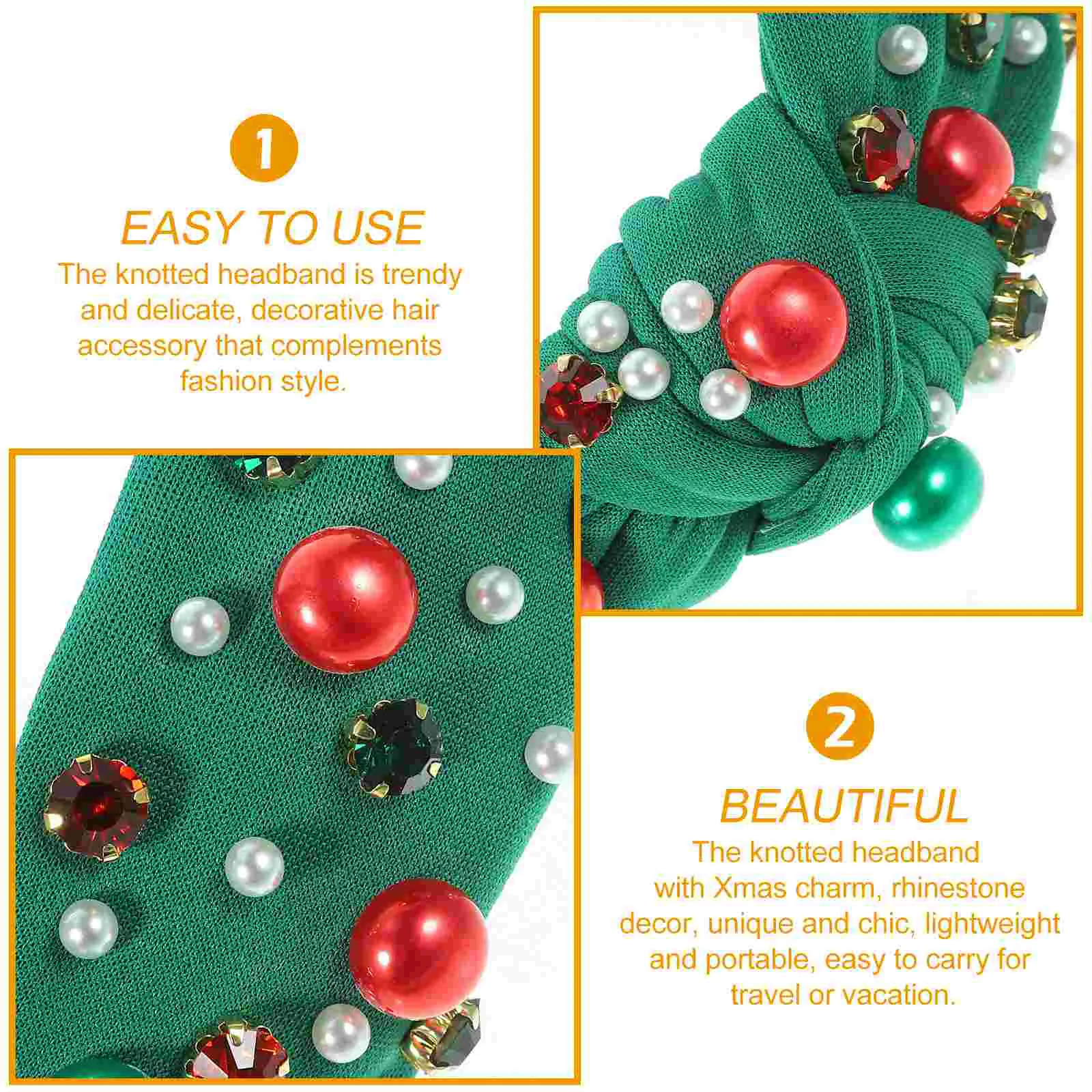 1

EASY TO USE

The knotted headband is trendy and delicate, decorative hair accessory that complements fashion style.

2

BEAUTIFUL

The knotted headband with Xmas charm, rhinestone decor, unique and chic, lightweight and portable, easy to carry for travel or vacation.