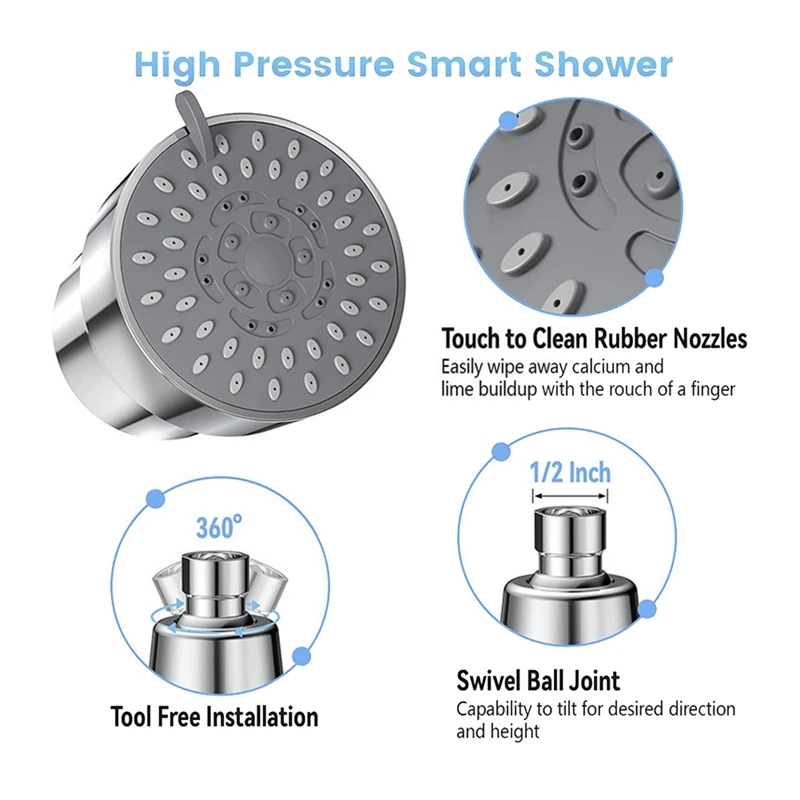 High Pressure Smart Shower

Touch to Clean Rubber Nozzles
Easily wipe away calcium and lime buildup with the rouch of a finger

360°

Tool Free Installation

1/2 Inch

Swivel Ball Joint
Capability to tilt for desired direction and height