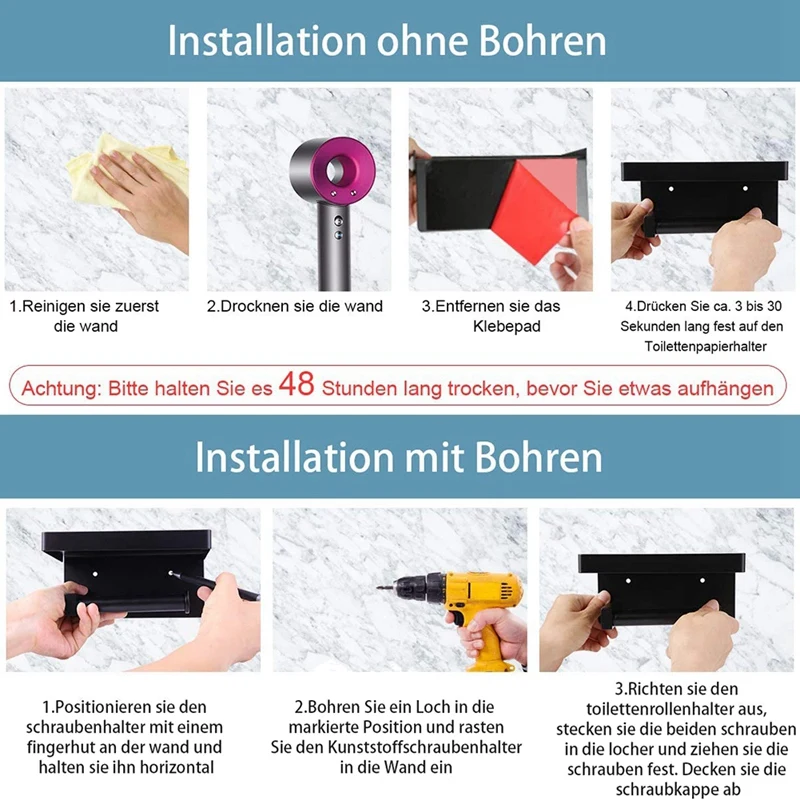 Installation ohne Bohren

1.Reinigen sie zuerst die wand

2.Drocknen sie die wand

3.Entfernen sie das Klebepad

4.Drücken Sie ca. 3 bis 30 Sekunden lang fest auf den Toilettenpapierhalter

Achtung: Bitte halten Sie es 48 Stunden lang trocken, bevor Sie etwas aufhängen

Installation mit Bohren

1.Positionieren sie den schraubenhalter mit einem fingerhut an der wand und halten sie ihn horizontal

2.Bohren Sie ein Loch in die markierte Position und rasten Sie den Kunststoffschraubenhalter in die Wand ein

3.Richten sie den toilettenrollenhalter aus, stecken sie die beiden schrauben in die locher und ziehen sie die schrauben fest. Decken sie die schraubkappe ab