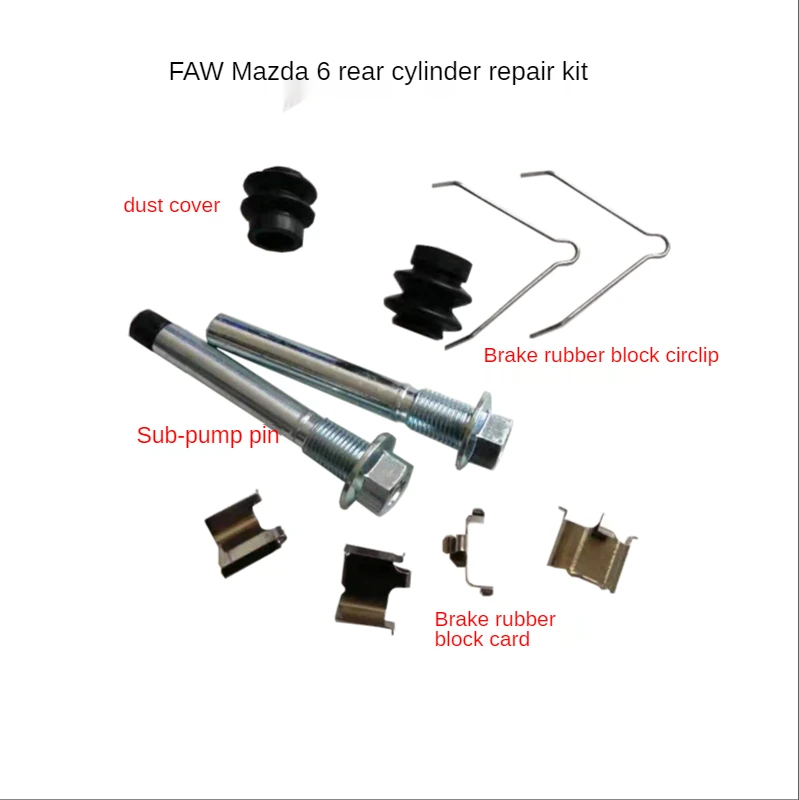 FAW Mazda 6 rear cylinder repair kit

dust cover

Brake rubber block circlip

Sub-pump pin

Brake rubber block card