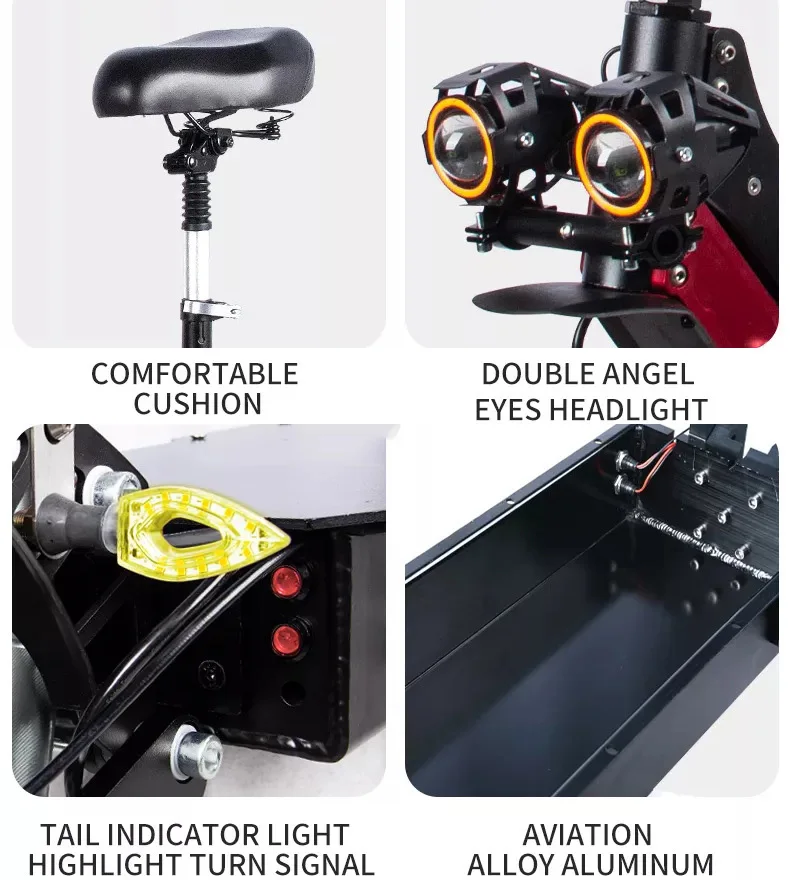 COMFORTABLE CUSHION

DOUBLE ANGEL EYES HEADLIGHT

TAIL INDICATOR LIGHT HIGHLIGHT TURN SIGNAL

AVIATION ALLOY ALUMINUM