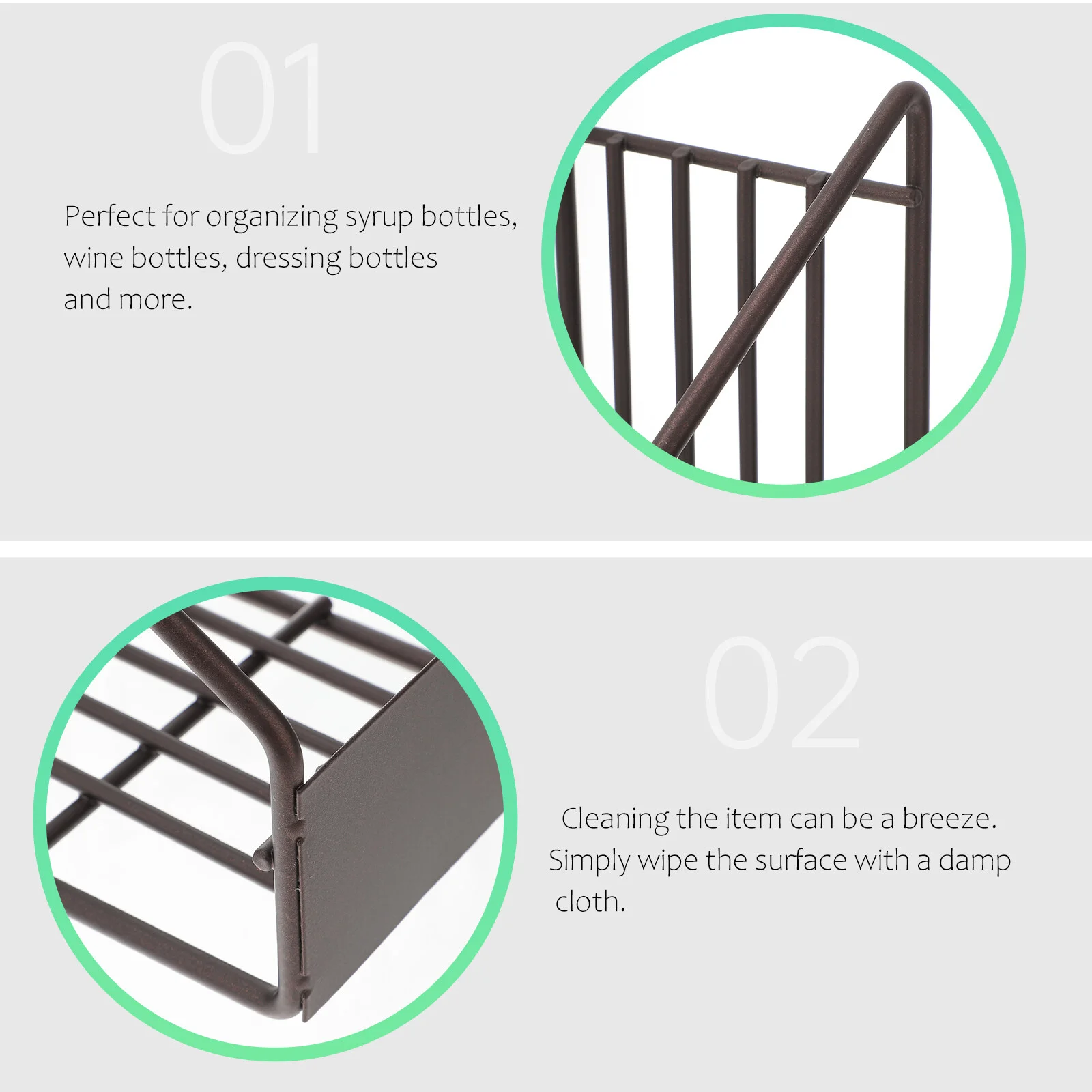 01

Perfect for organizing syrup bottles, wine bottles, dressing bottles and more.

02

Cleaning the item can be a breeze. Simply wipe the surface with a damp cloth.