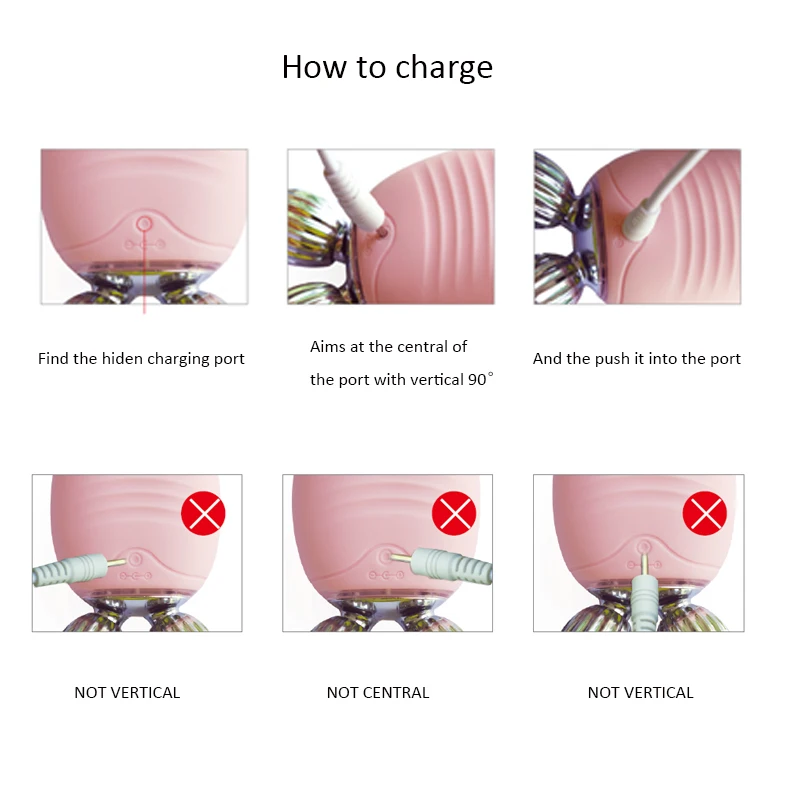 How to charge

Find the hiden charging port

Aims at the central of the port with vertical 90°

And the push it into the port

NOT VERTICAL

NOT CENTRAL

NOT VERTICAL