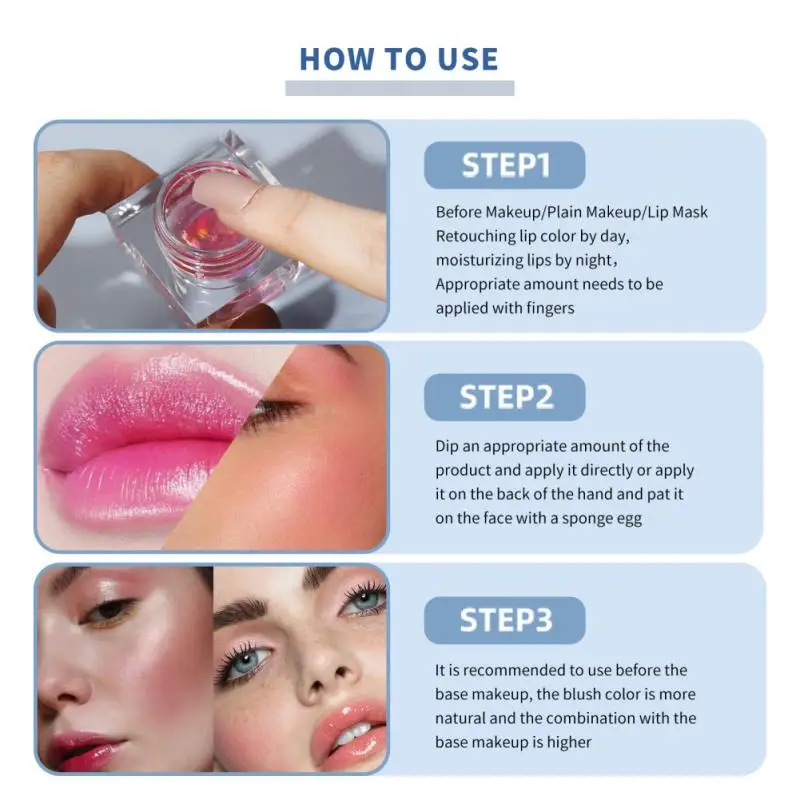 HOW TO USE

STEP1

Before Makeup/Plain Makeup/Lip Mask
Retouching lip color by day,
moisturizing lips by night,
Appropriate amount needs to be applied with fingers

STEP2

Dip an appropriate amount of the product and apply it directly or apply it on the back of the hand and pat it on the face with a sponge egg

STEP3

It is recommended to use before the base makeup, the blush color is more natural and the combination with the base makeup is higher