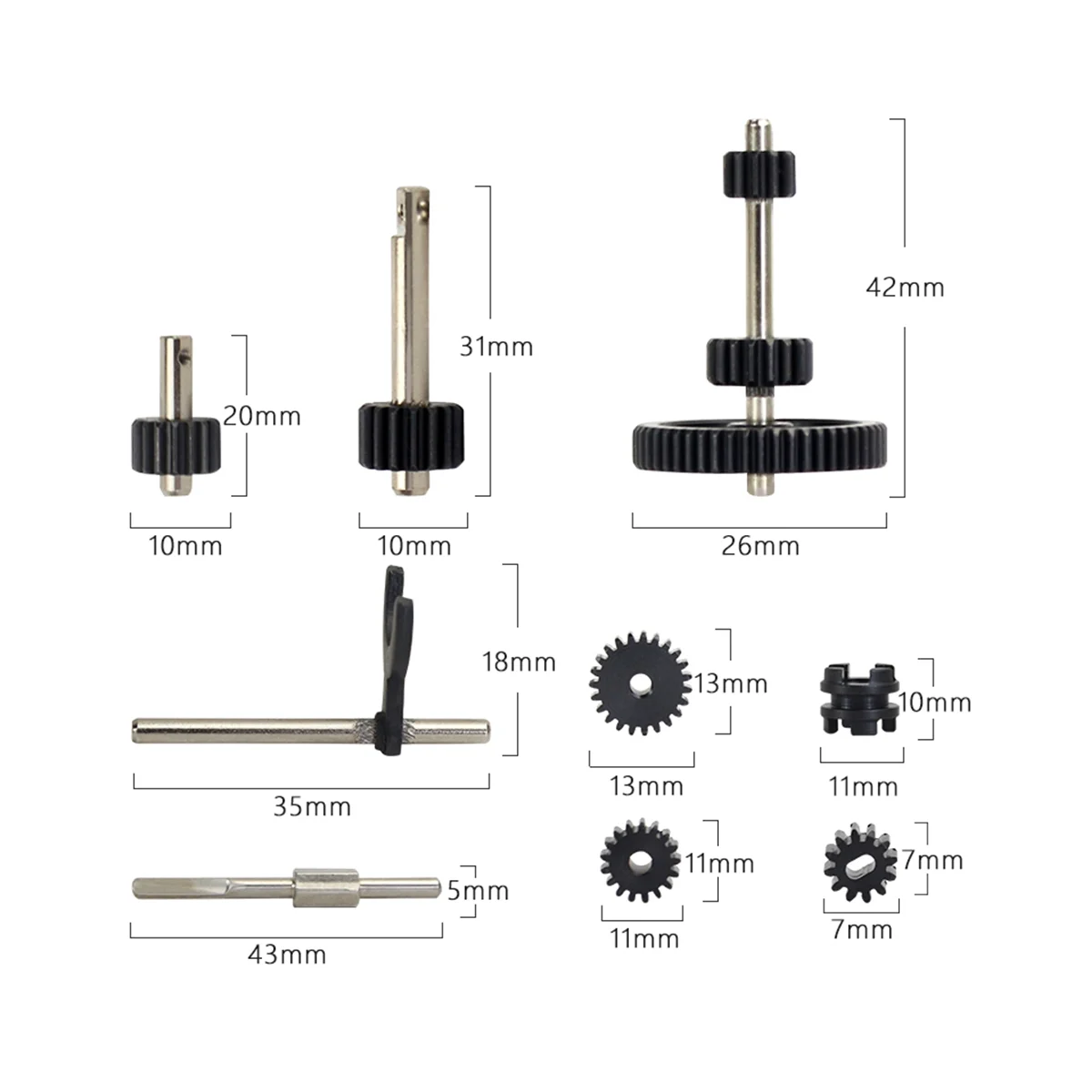 20mm
10mm
31mm
10mm
42mm
26mm
18mm
35mm
13mm
13mm
10mm
11mm
5mm
43mm
11mm
11mm
7mm
7mm