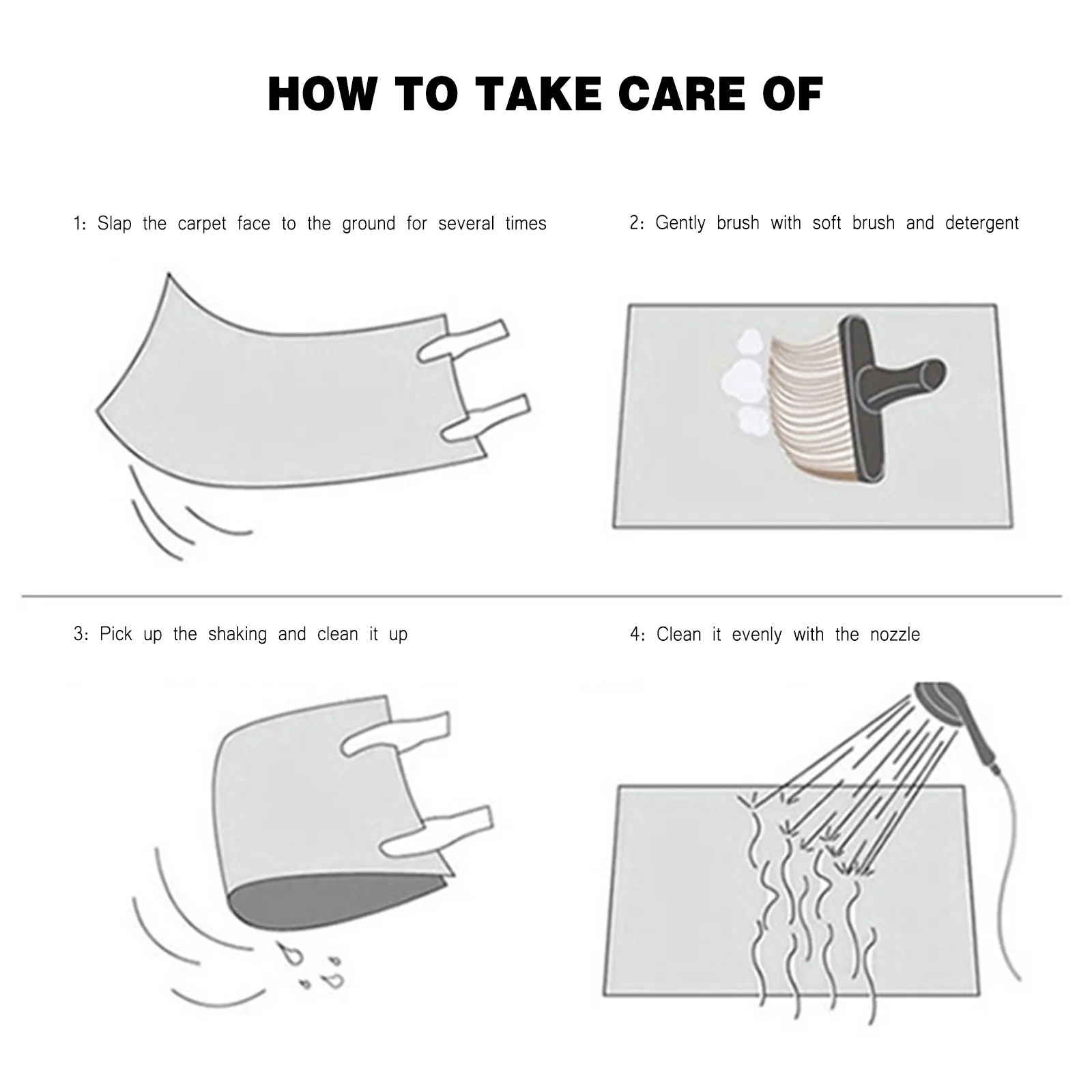 HOW TO TAKE CARE OF

1: Slap the carpet face to the ground for several times

2: Gently brush with soft brush and detergent

3: Pick up the shaking and clean it up

4: Clean it evenly with the nozzle