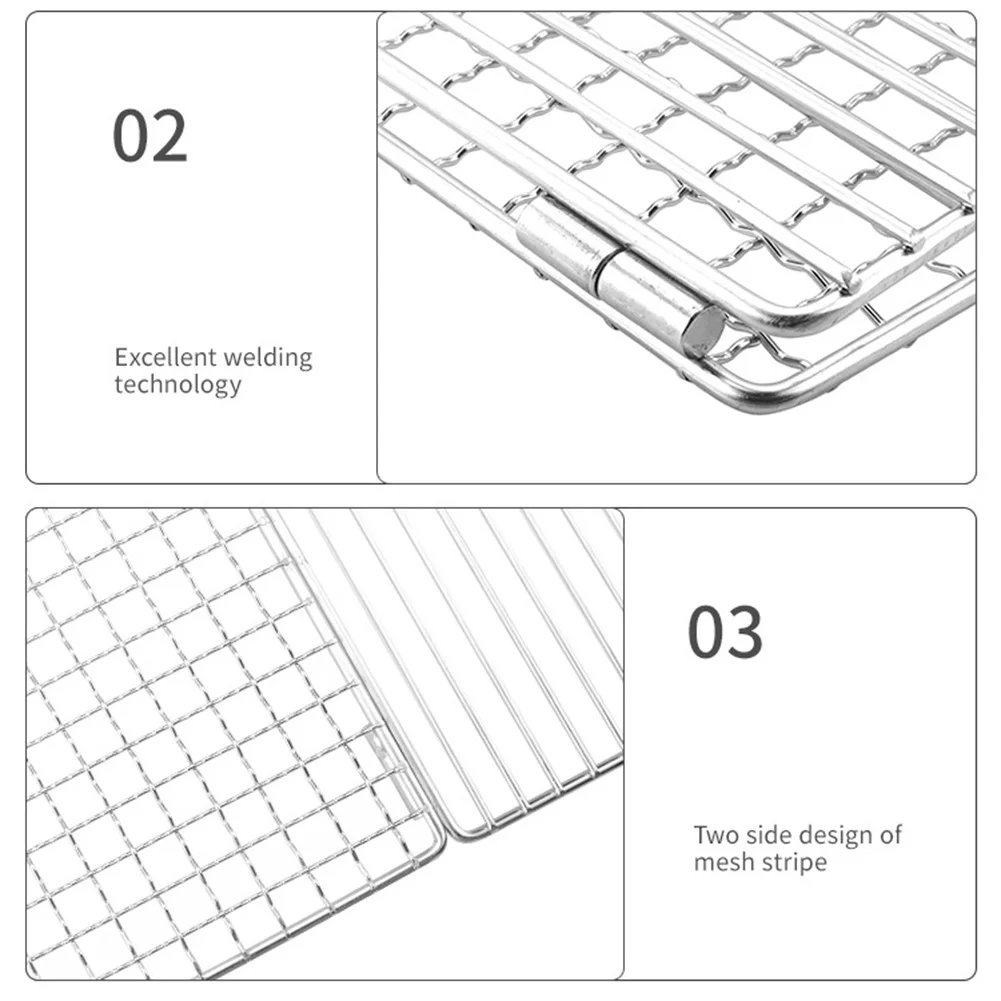 02

Excellent welding technology

03

Two side design of mesh stripe