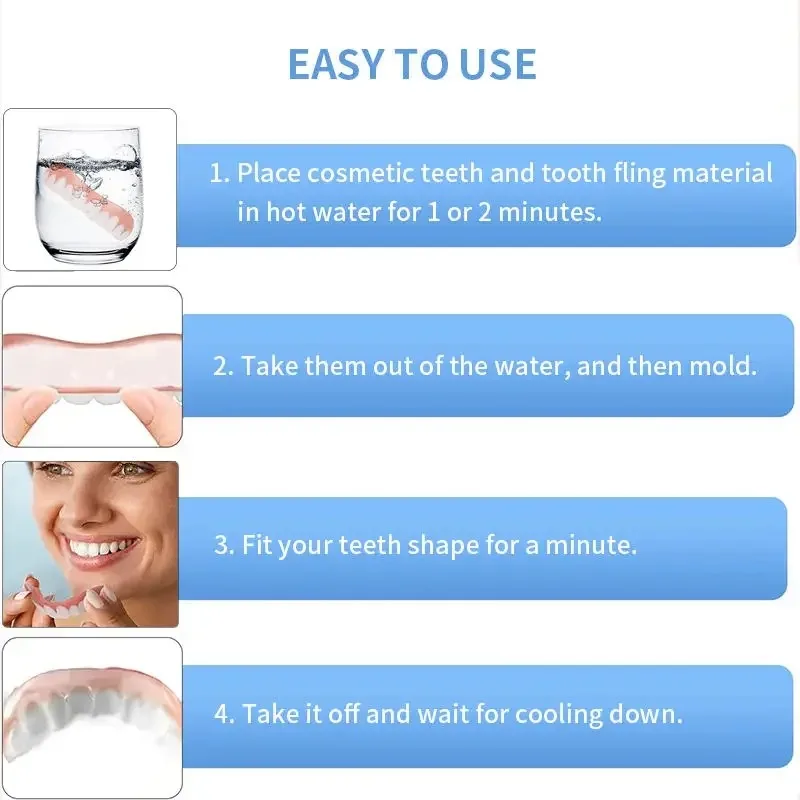 EASY TO USE

1. Place cosmetic teeth and tooth fling material in hot water for 1 or 2 minutes.

2. Take them out of the water, and then mold.

3. Fit your teeth shape for a minute.

4. Take it off and wait for cooling down.