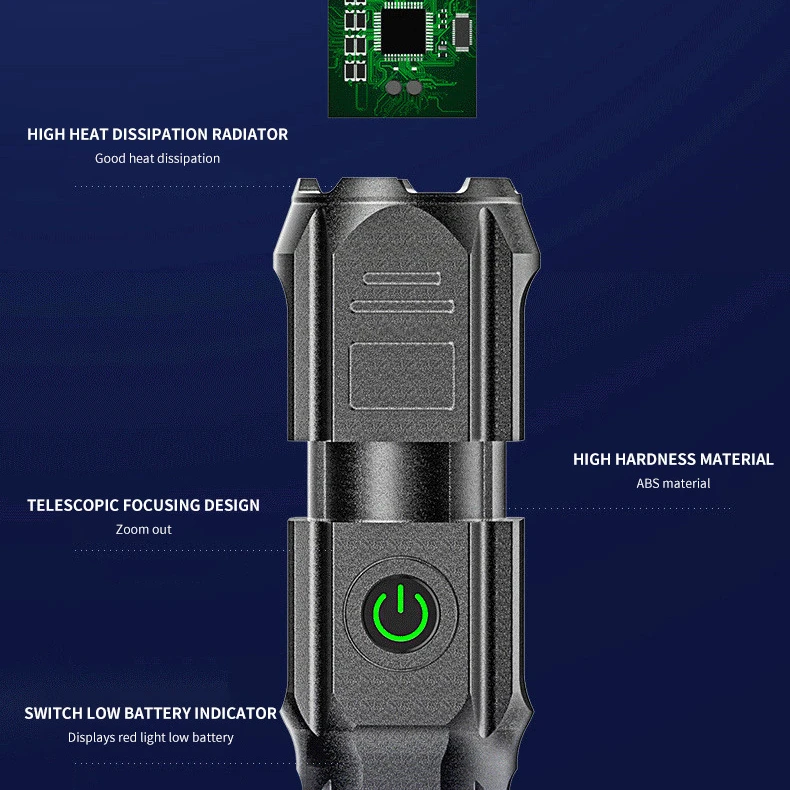 HIGH HEAT DISSIPATION RADIATOR
Good heat dissipation

HIGH HARDNESS MATERIAL
ABS material

TELESCOPIC FOCUSING DESIGN
Zoom out

SWITCH LOW BATTERY INDICATOR
Displays red light low battery