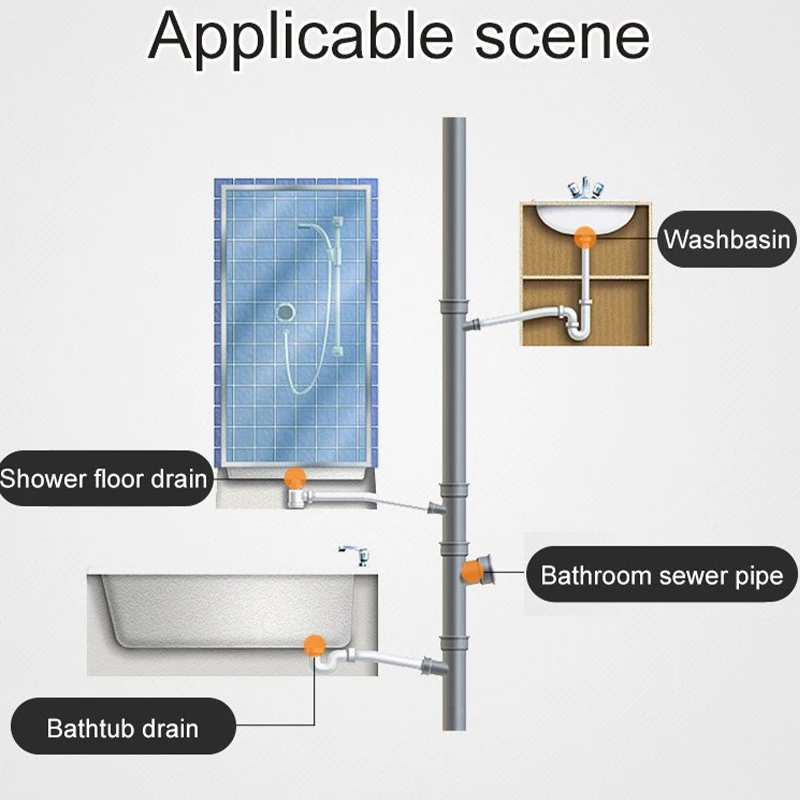 Applicable scene

Washbasin

Shower floor drain

Bathroom sewer pipe

Bathtub drain