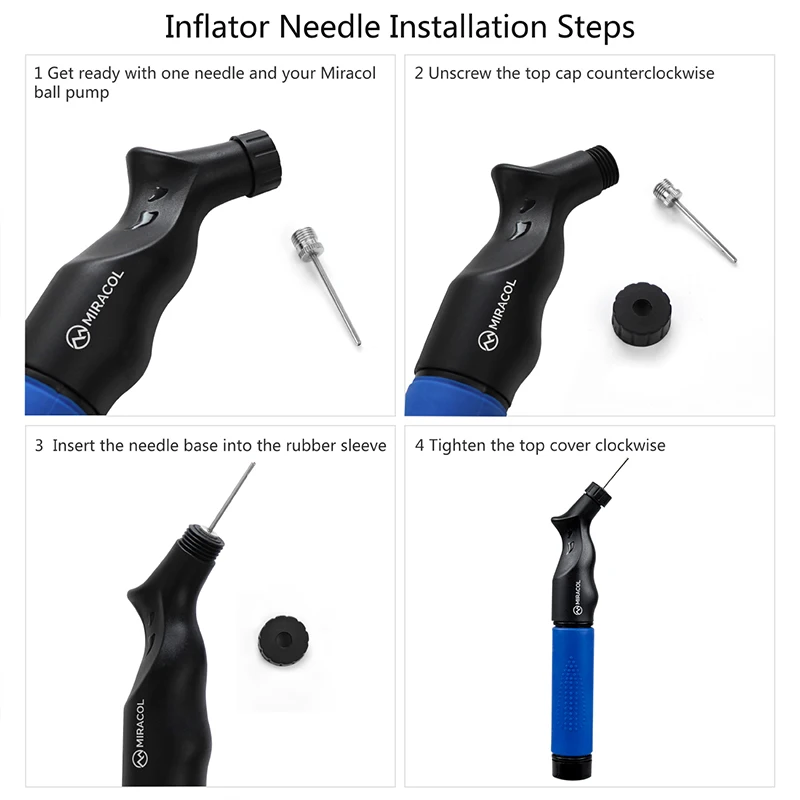 Inflator Needle Installation Steps

1 Get ready with one needle and your Miracol ball pump

MIRACOL

2 Unscrew the top cap counterclockwise

MIRACOL

3 Insert the needle base into the rubber sleeve

MIRACOL

4 Tighten the top cover clockwise

MIRACOL