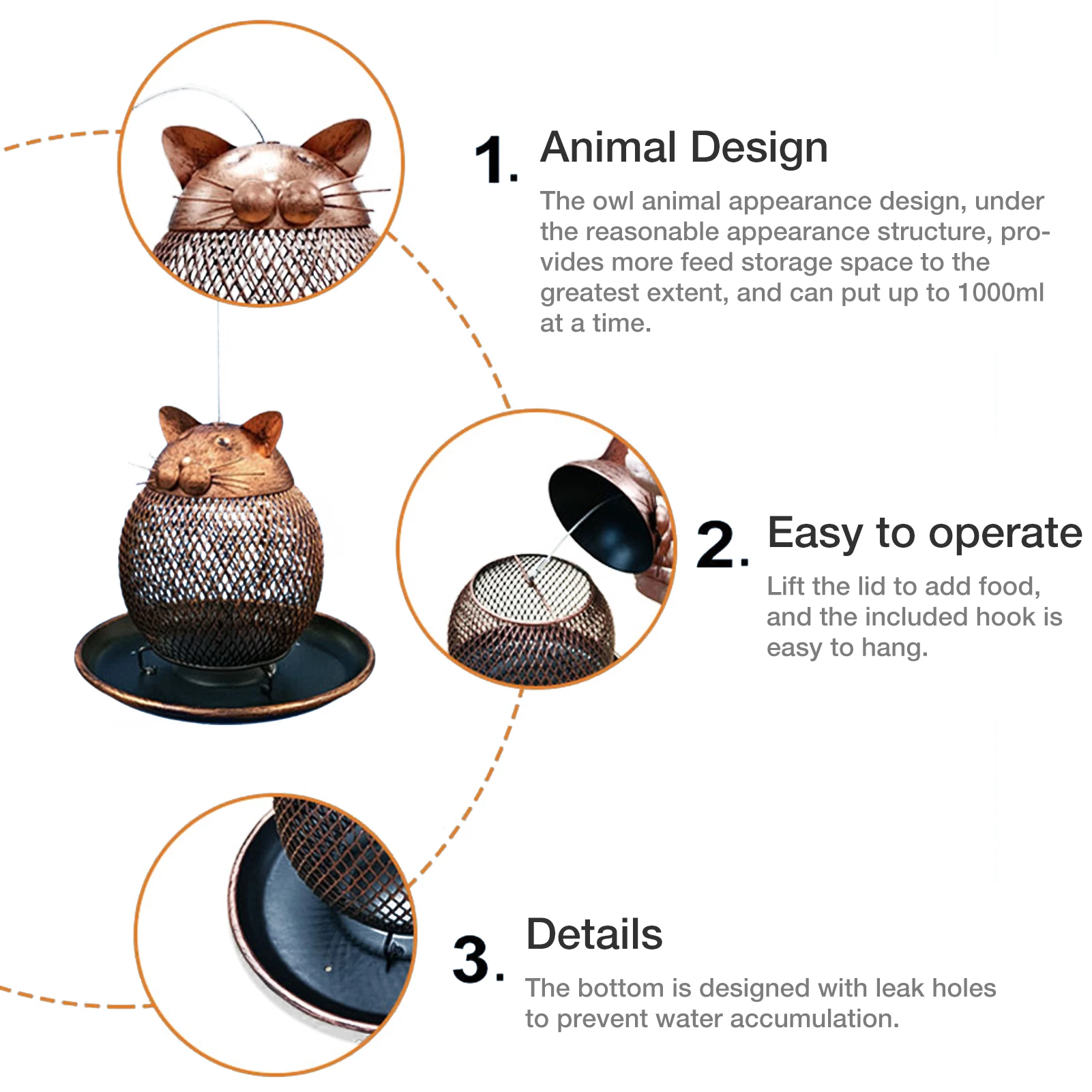 1. Animal Design

The owl animal appearance design, under the reasonable appearance structure, provides more feed storage space to the greatest extent, and can put up to 1000ml at a time.

2. Easy to operate

Lift the lid to add food, and the included hook is easy to hang.

3. Details

The bottom is designed with leak holes to prevent water accumulation.