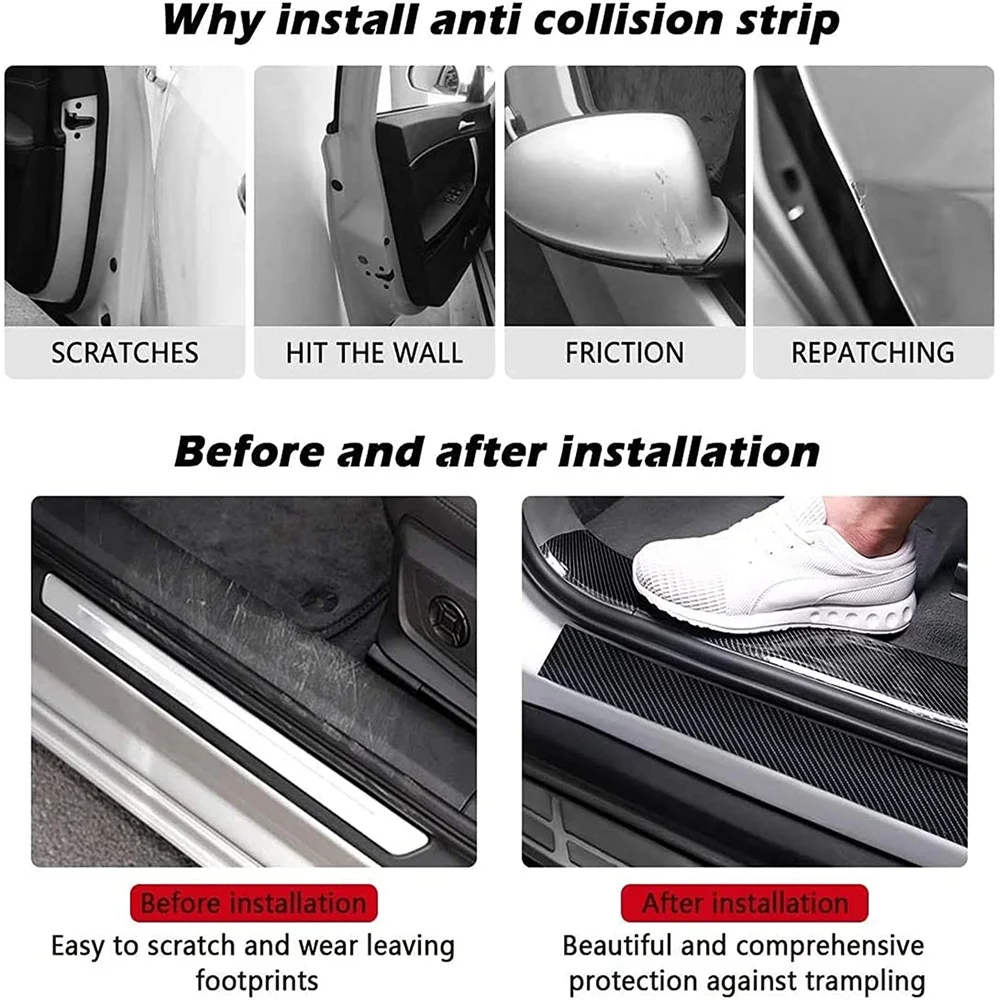 Why install anti collision strip

SCRATCHES

HIT THE WALL

FRICTION

REPATCHING

Before and after installation

Before installation

Easy to scratch and wear leaving footprints

After installation

Beautiful and comprehensive protection against trampling