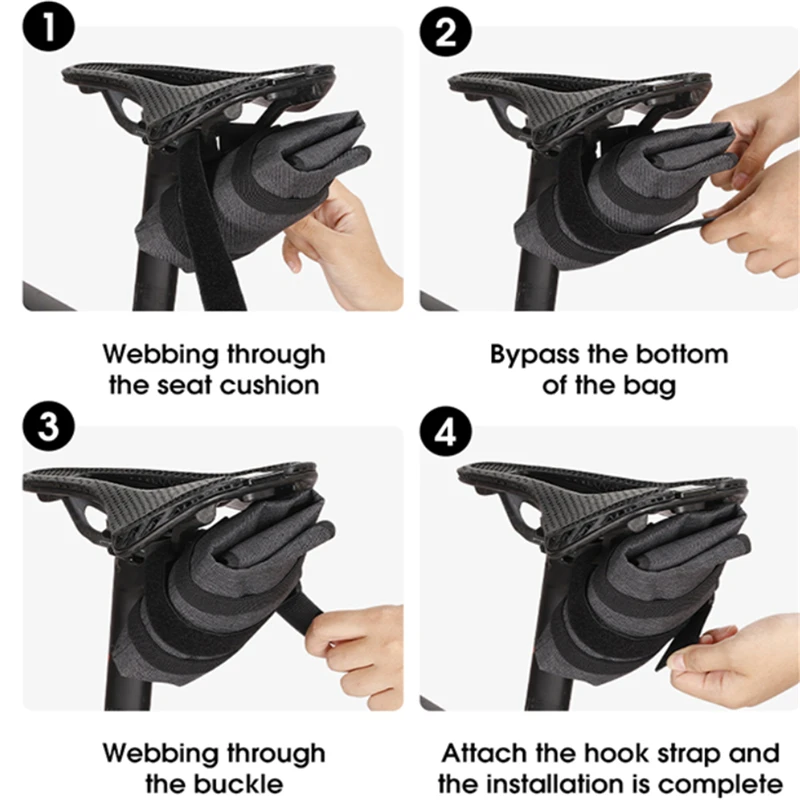 1

Webbing through the seat cushion

2

Bypass the bottom of the bag

3

Webbing through the buckle

4

Attach the hook strap and the installation is complete