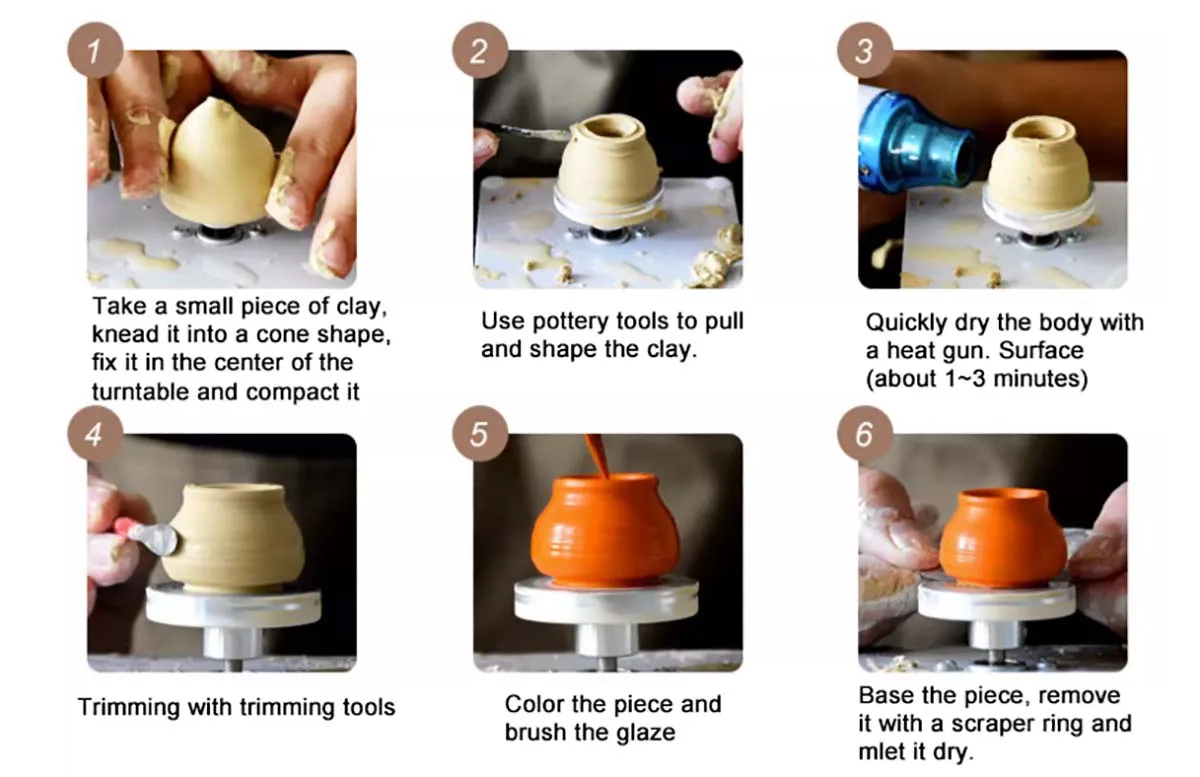 1
Take a small piece of clay, knead it into a cone shape, fix it in the center of the turntable and compact it

2
Use pottery tools to pull and shape the clay.

3
Quickly dry the body with a heat gun. Surface (about 1~3 minutes)

4
Trimming with trimming tools

5
Color the piece and brush the glaze

6
Base the piece, remove it with a scraper ring and mlet it dry.