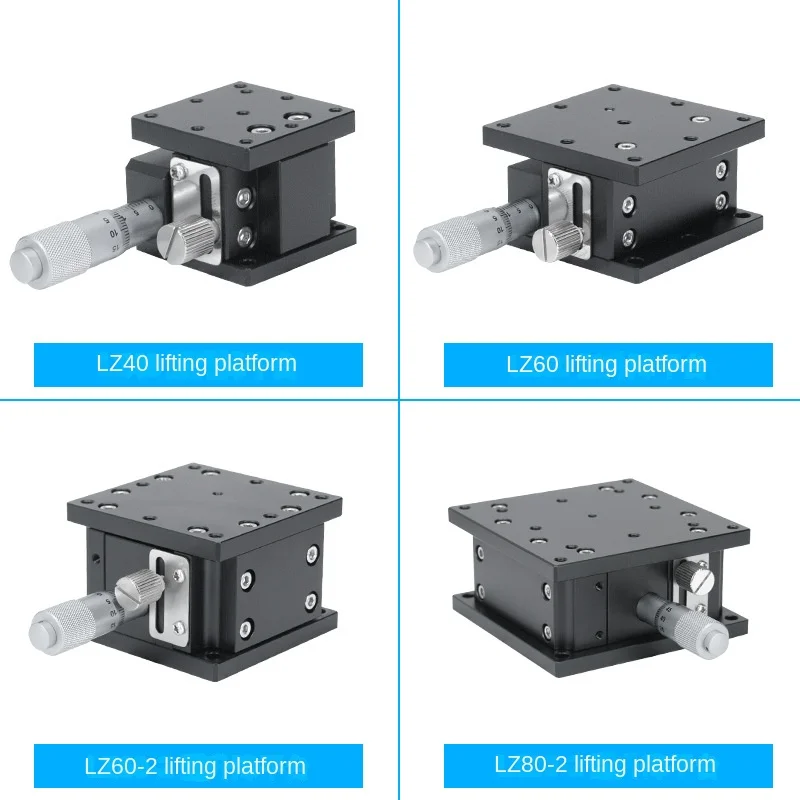 LZ40 lifting platform

LZ60 lifting platform

LZ60-2 lifting platform

LZ80-2 lifting platform