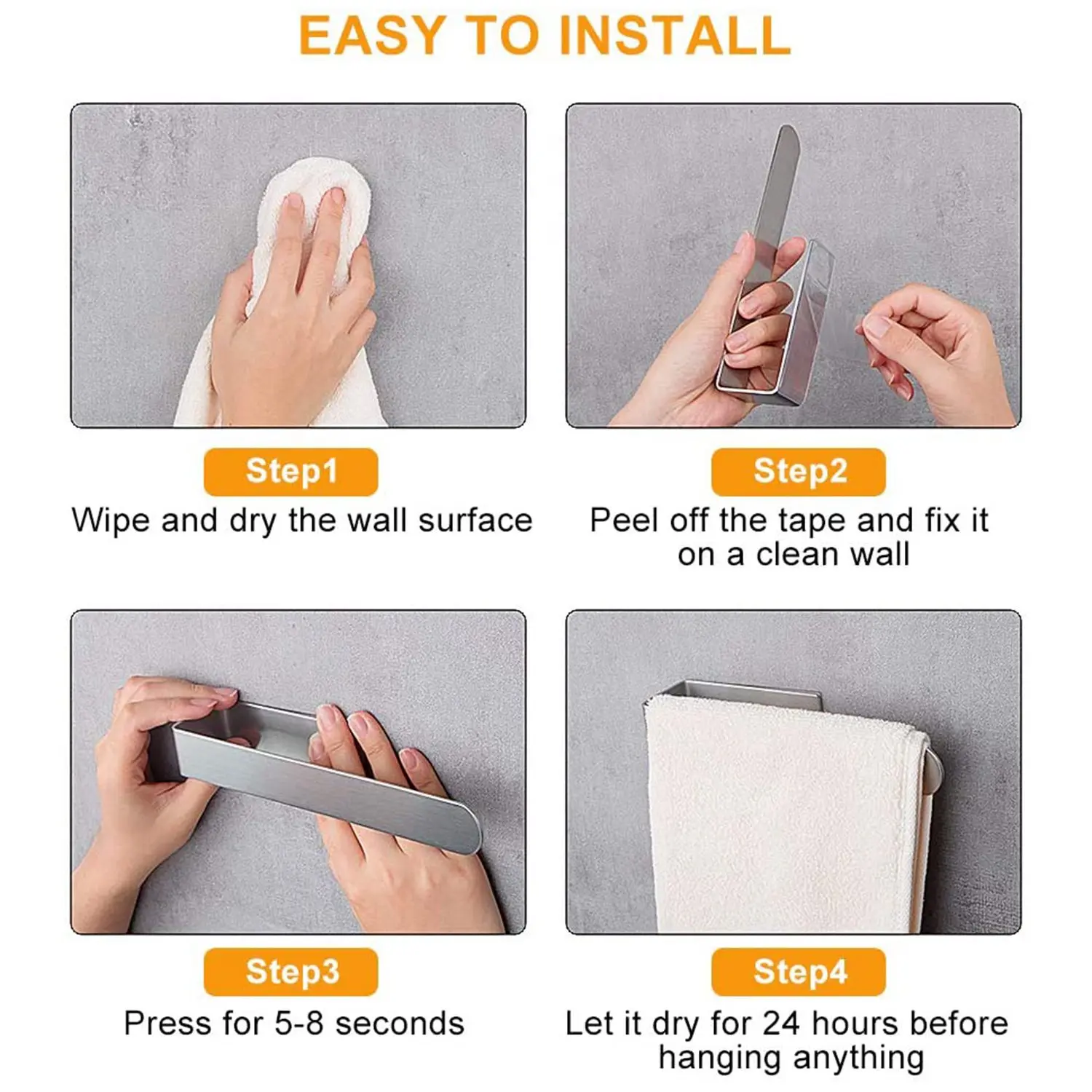 EASY TO INSTALL

Step1
Wipe and dry the wall surface

Step2
Peel off the tape and fix it on a clean wall

Step3
Press for 5-8 seconds

Step4
Let it dry for 24 hours before hanging anything