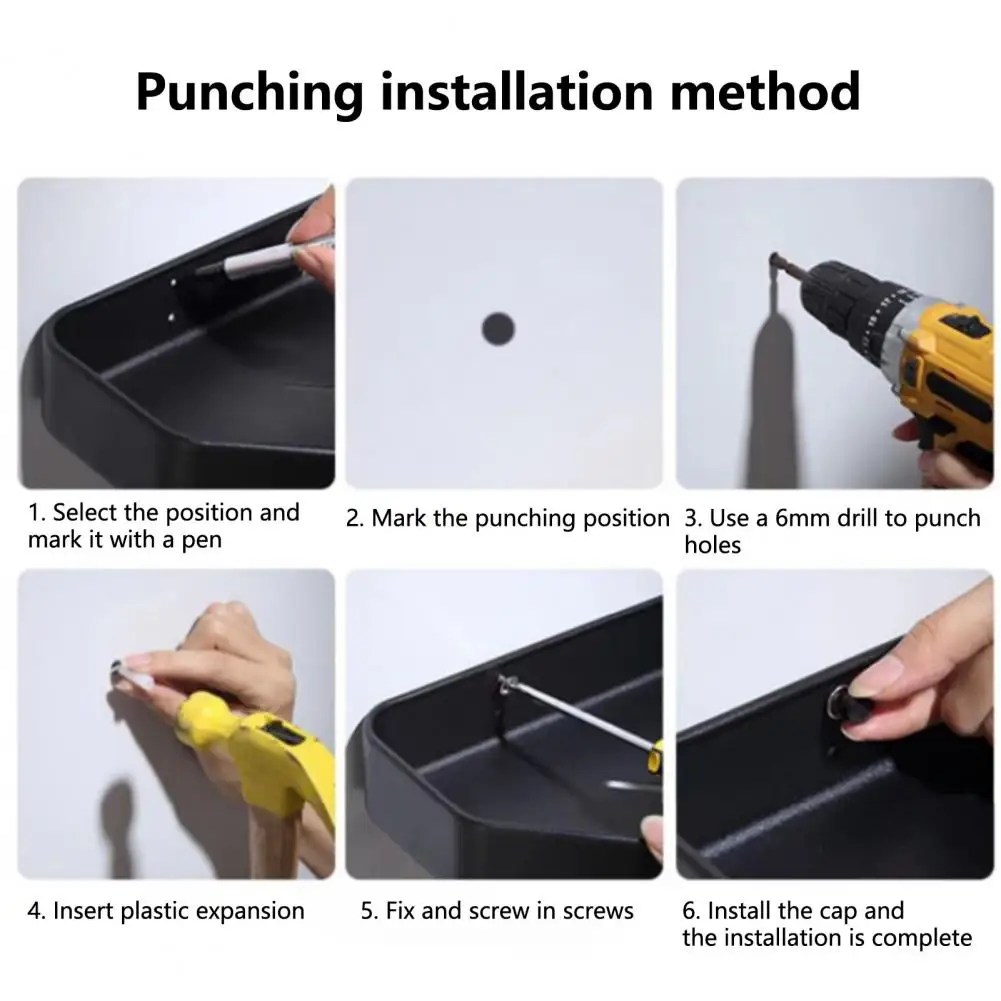 Punching installation method

1. Select the position and mark it with a pen

2. Mark the punching position

3. Use a 6mm drill to punch holes

4. Insert plastic expansion

5. Fix and screw in screws

6. Install the cap and the installation is complete