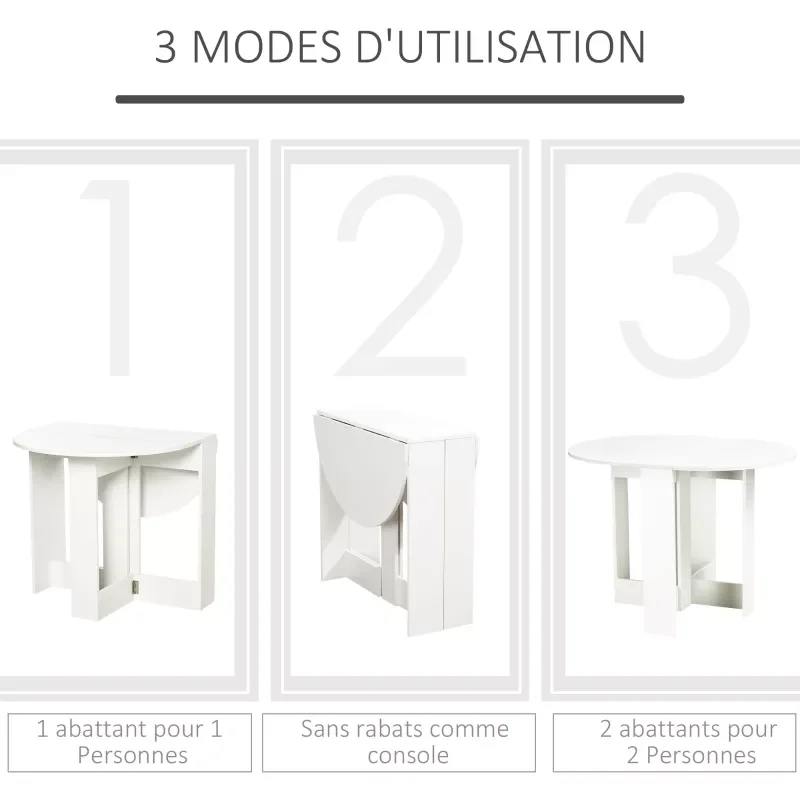 3 MODES D'UTILISATION

1

2

3

1 abattant pour 1 Personnes

Sans rabats comme console

2 abattants pour 2 Personnes