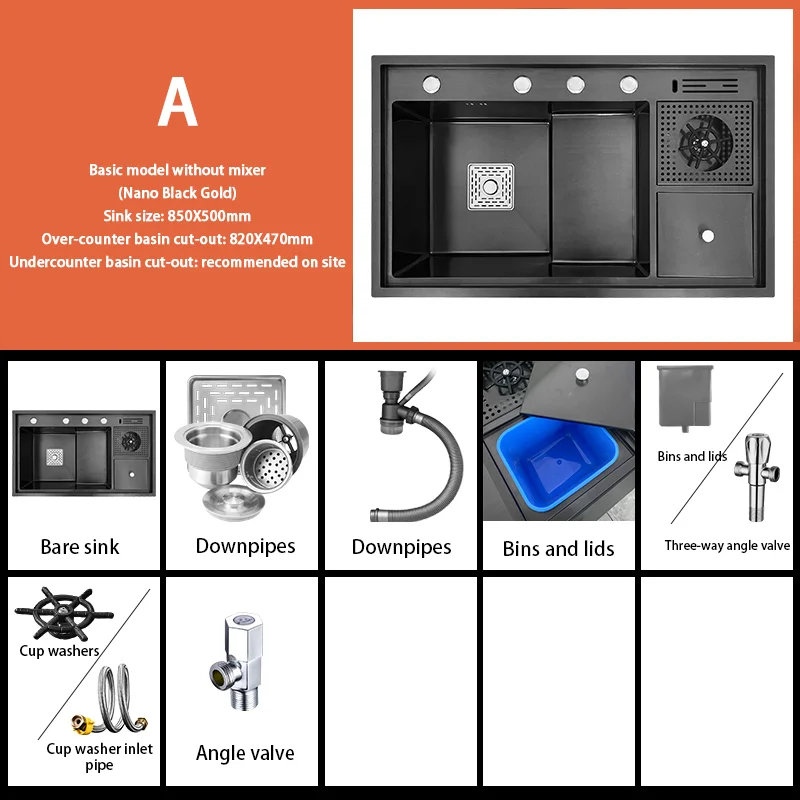 A

Basic model without mixer
(Nano Black Gold)
Sink size: 850X500mm
Over-counter basin cut-out: 820X470mm
Undercounter basin cut-out: recommended on site

Bare sink

Downpipes

Downpipes

Bins and lids

Bins and lids

Three-way angle valve

Cup washers

Cup washer inlet pipe

Angle valve