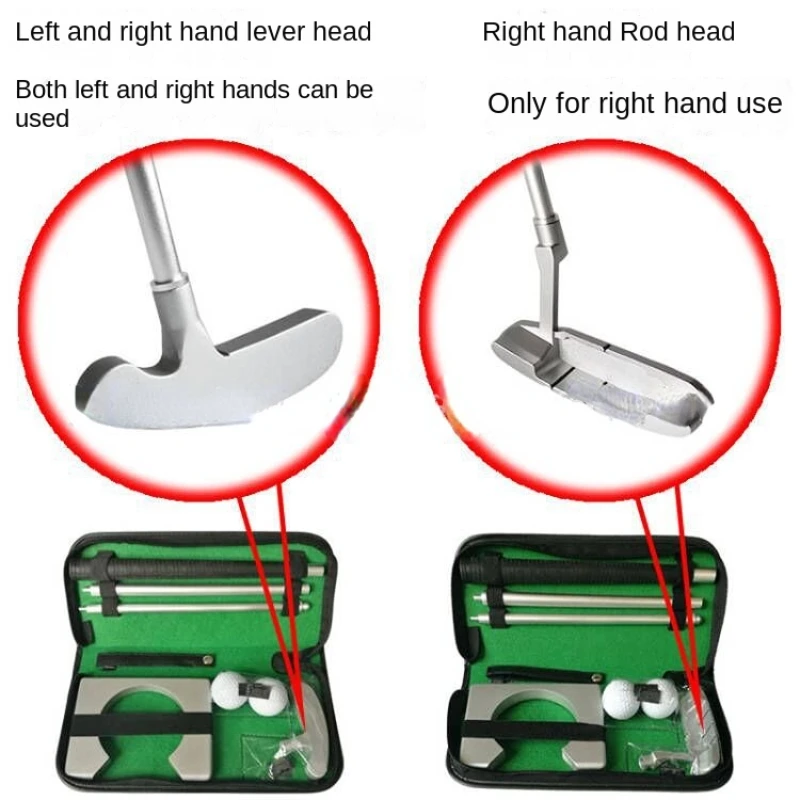 Left and right hand lever head

Both left and right hands can be used

Right hand Rod head

Only for right hand use