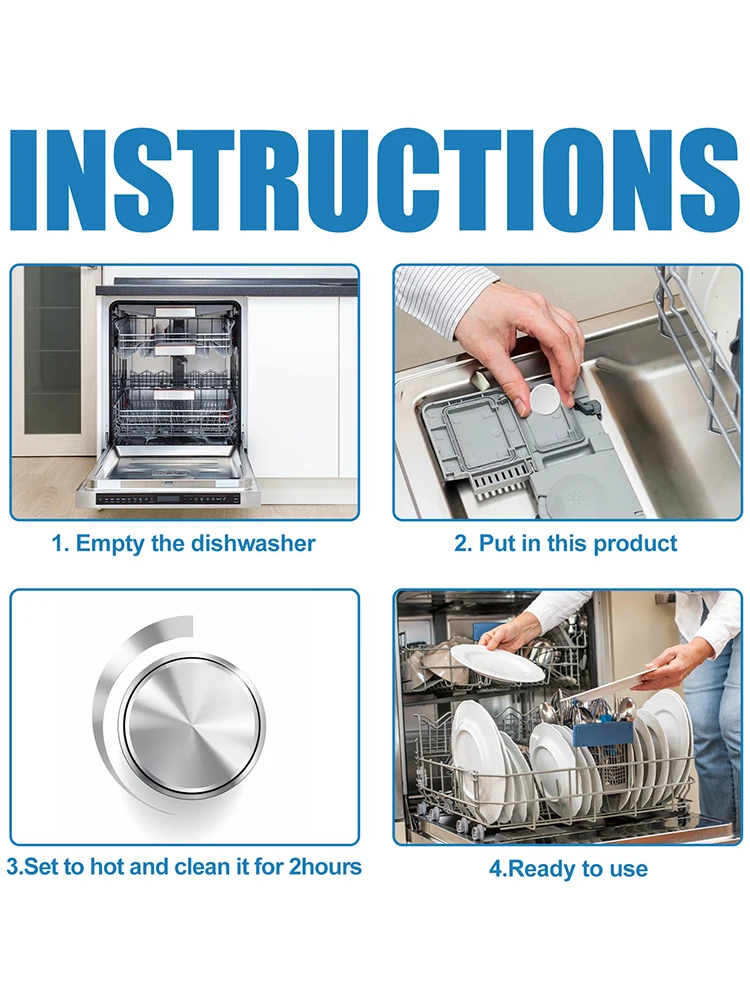 INSTRUCTIONS

1. Empty the dishwasher

2. Put in this product

3.Set to hot and clean it for 2hours

4.Ready to use