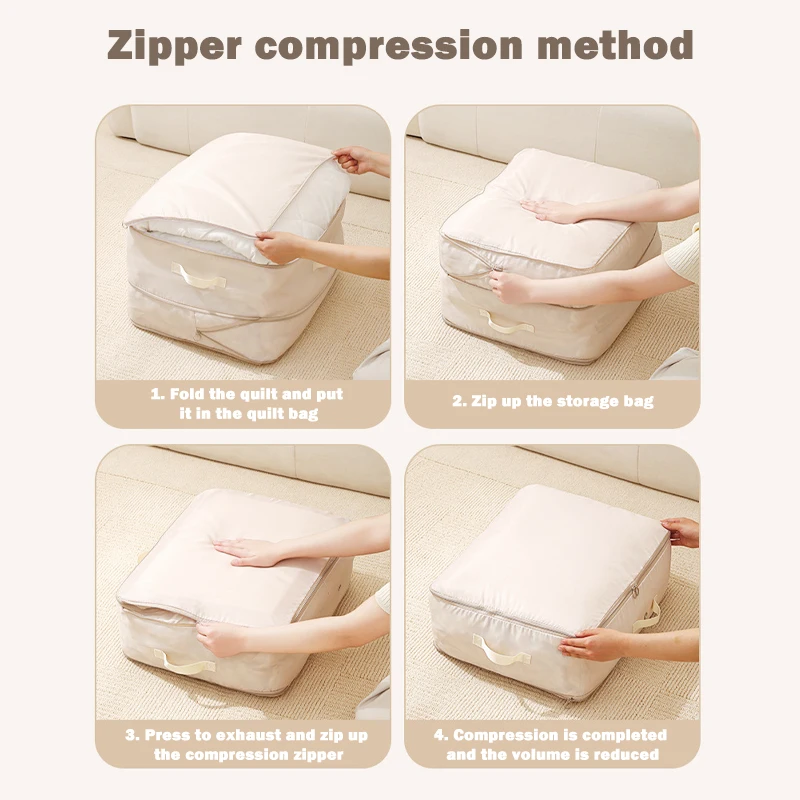 Zipper compression method

1. Fold the quilt and put it in the quilt bag

2. Zip up the storage bag

3. Press to exhaust and zip up the compression zipper

4. Compression is completed and the volume is reduced