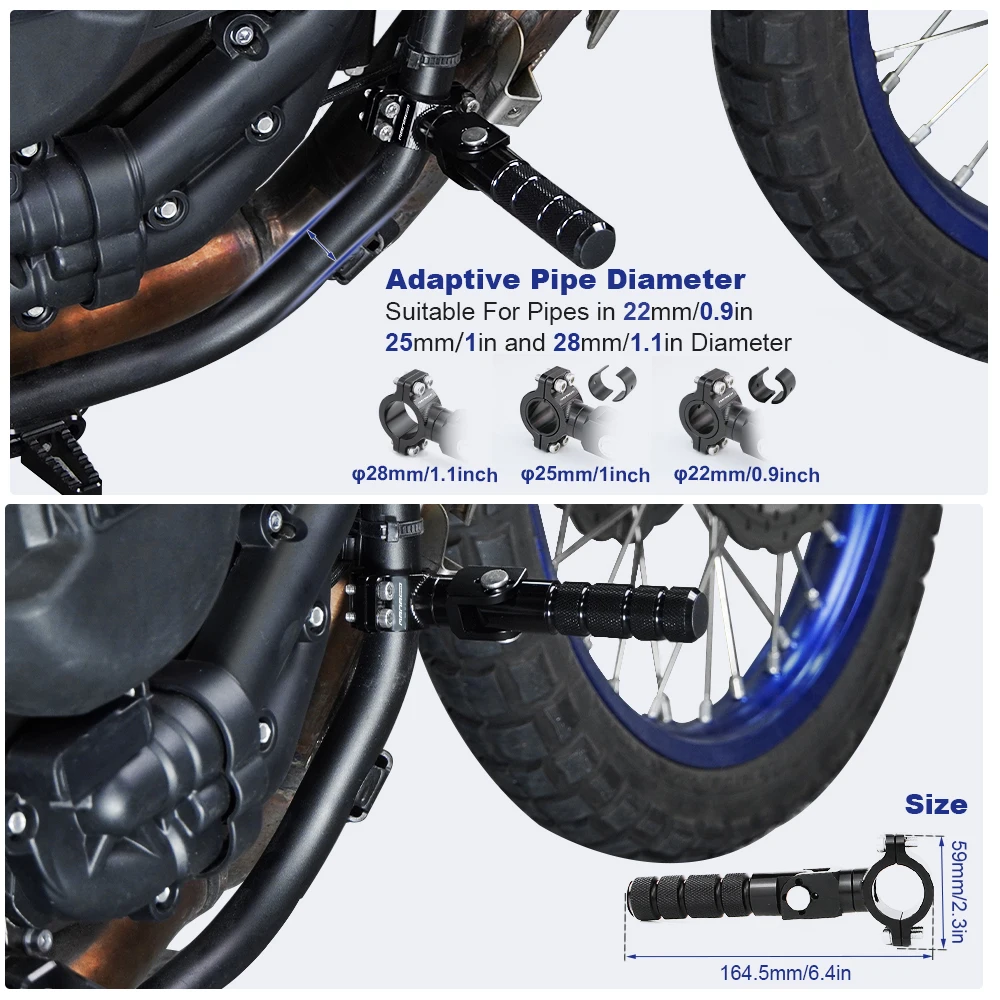 Adaptive Pipe Diameter
Suitable For Pipes in 22mm/0.9in 25mm/1in and 28mm/1.1in Diameter

φ28mm/1.1inch
φ25mm/1inch
φ22mm/0.9inch

Size
59mm/2.3in
164.5mm/6.4in