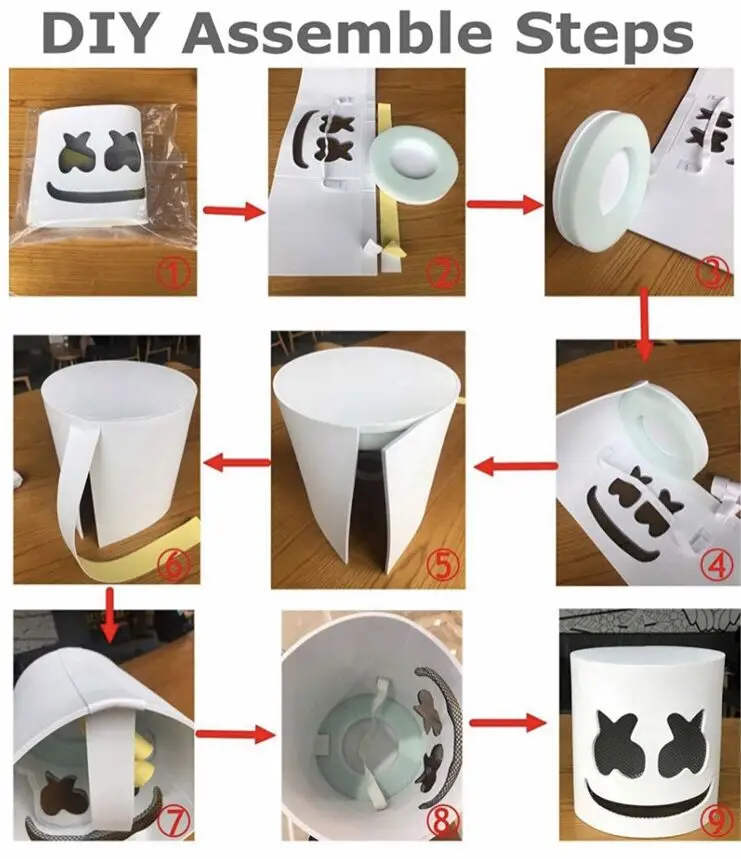 DIY Assemble Steps

①

②

③

④

⑤

⑥

⑦

⑧

⑨