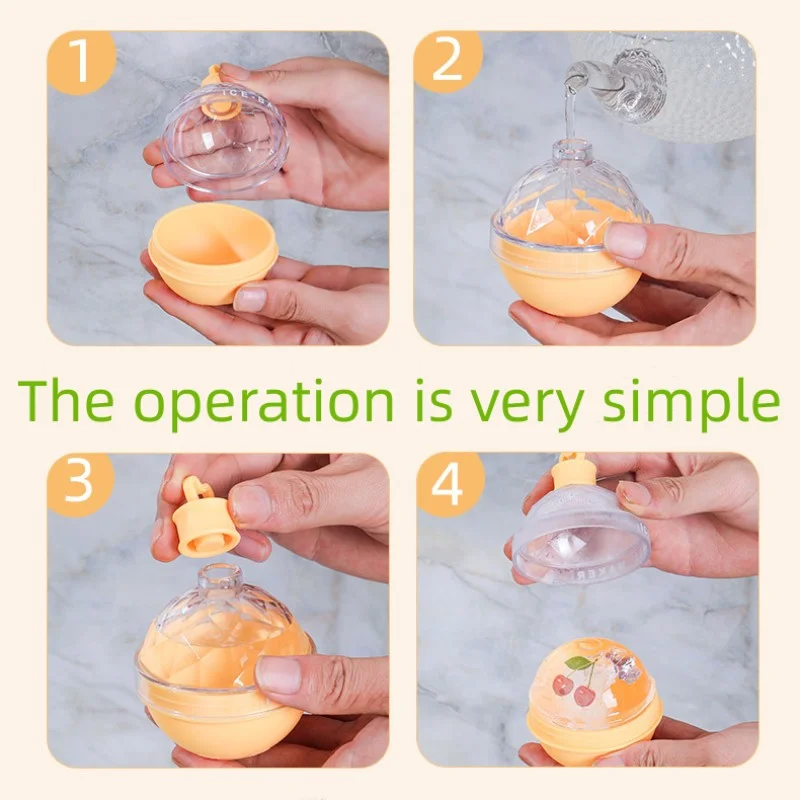 1

2

The operation is very simple

3

4