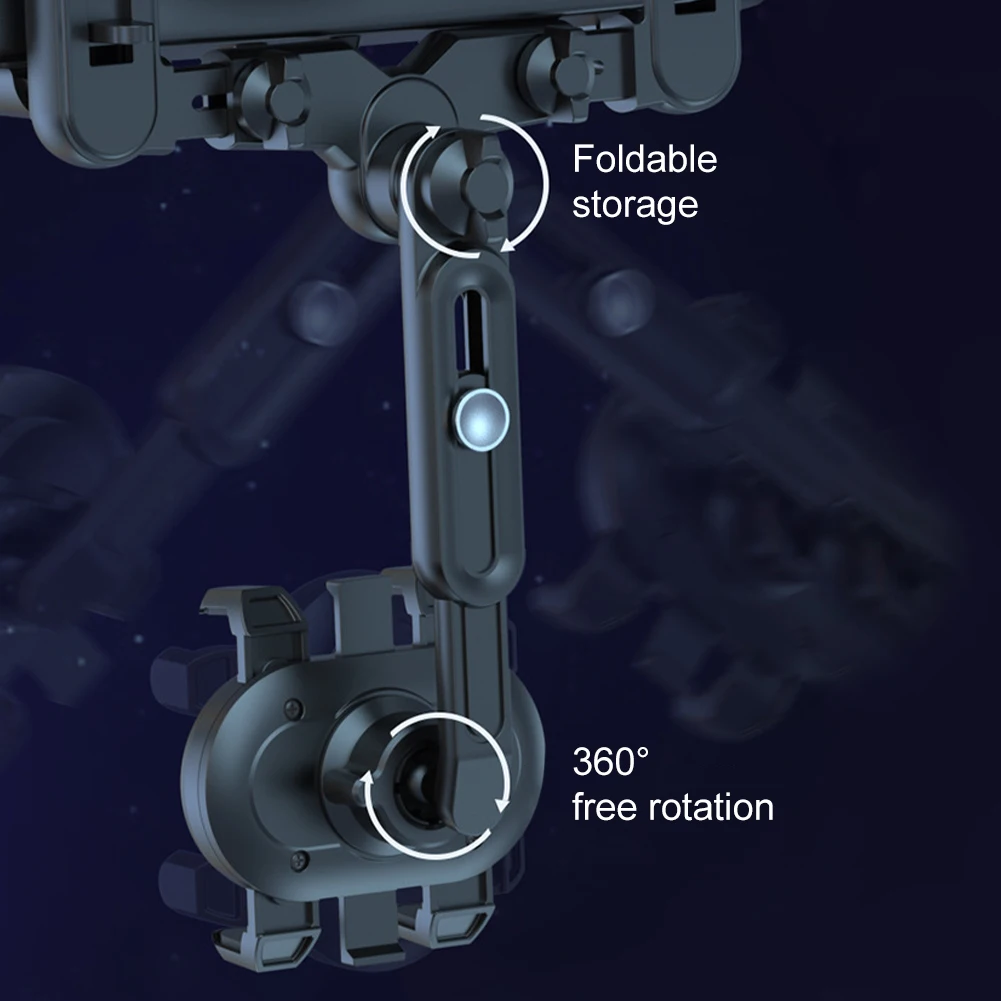 Foldable storage

360° free rotation