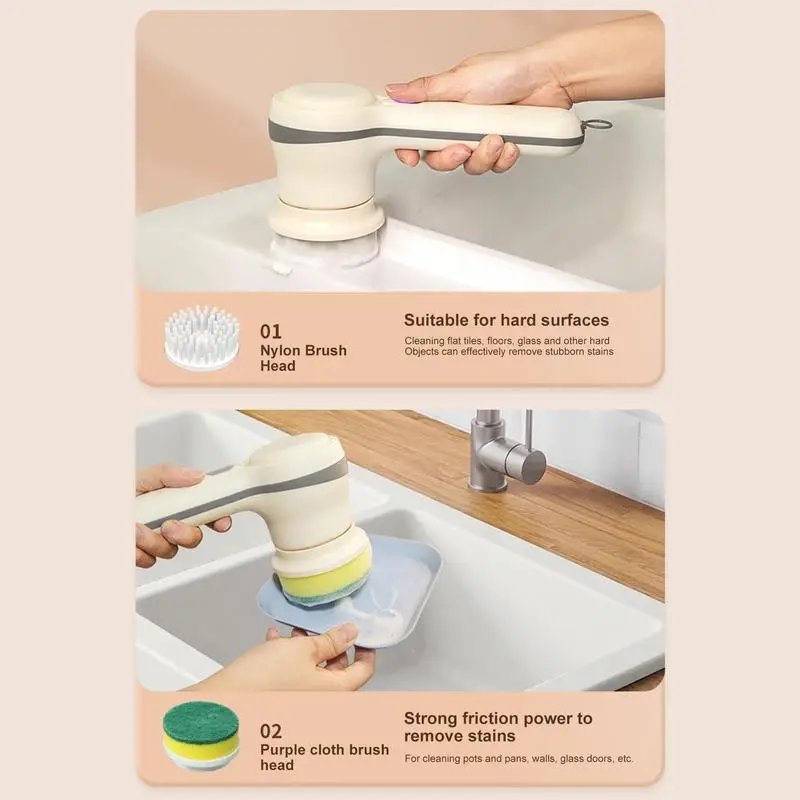 01
Nylon Brush Head

Suitable for hard surfaces

Cleaning flat tiles, floors, glass and other hard Objects can effectively remove stubborn stains

02
Purple cloth brush head

Strong friction power to remove stains

For cleaning pots and pans, walls, glass doors, etc.