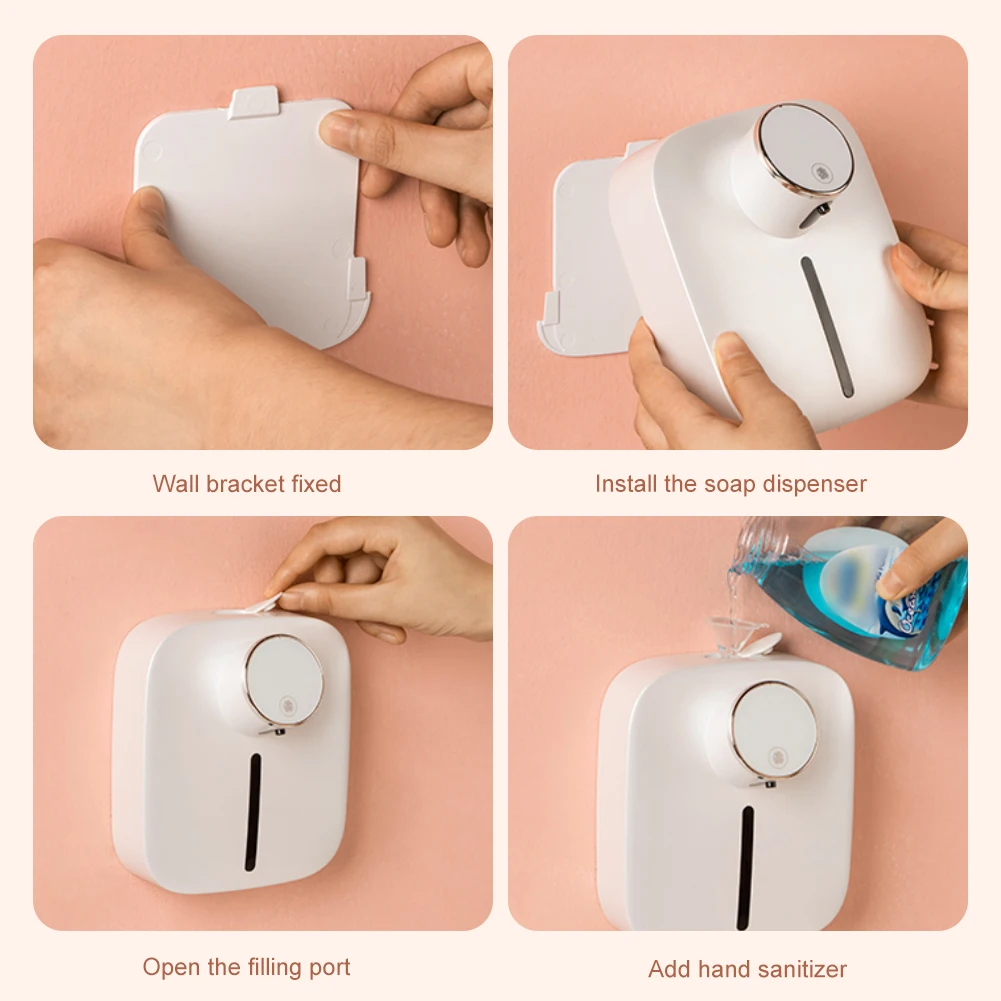 Wall bracket fixed

Install the soap dispenser

Open the filling port

Add hand sanitizer