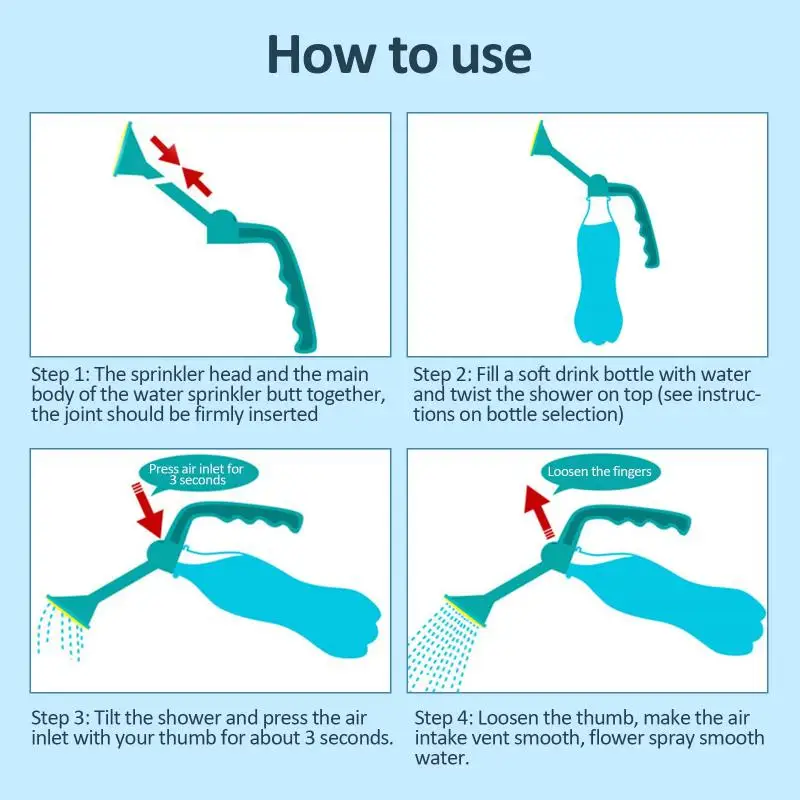 How to use

Step 1: The sprinkler head and the main body of the water sprinkler butt together, the joint should be firmly inserted

Step 2: Fill a soft drink bottle with water and twist the shower on top (see instructions on bottle selection)

Press air inlet for 3 seconds

Step 3: Tilt the shower and press the air inlet with your thumb for about 3 seconds.

Loosen the fingers

Step 4: Loosen the thumb, make the air intake vent smooth, flower spray smooth water.