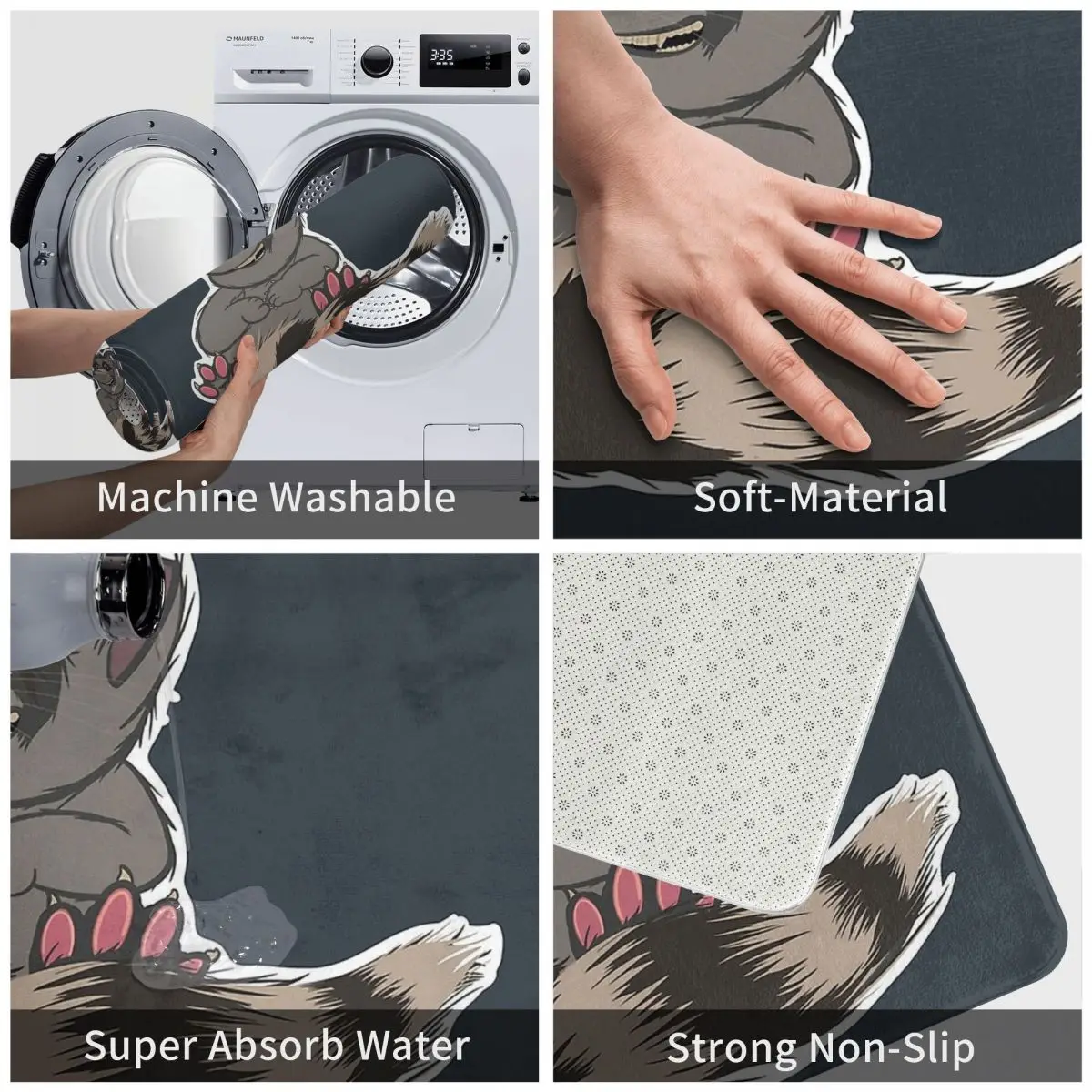 MAUNFELD

3:35

Machine Washable

Soft-Material

Super Absorb Water

Strong Non-Slip