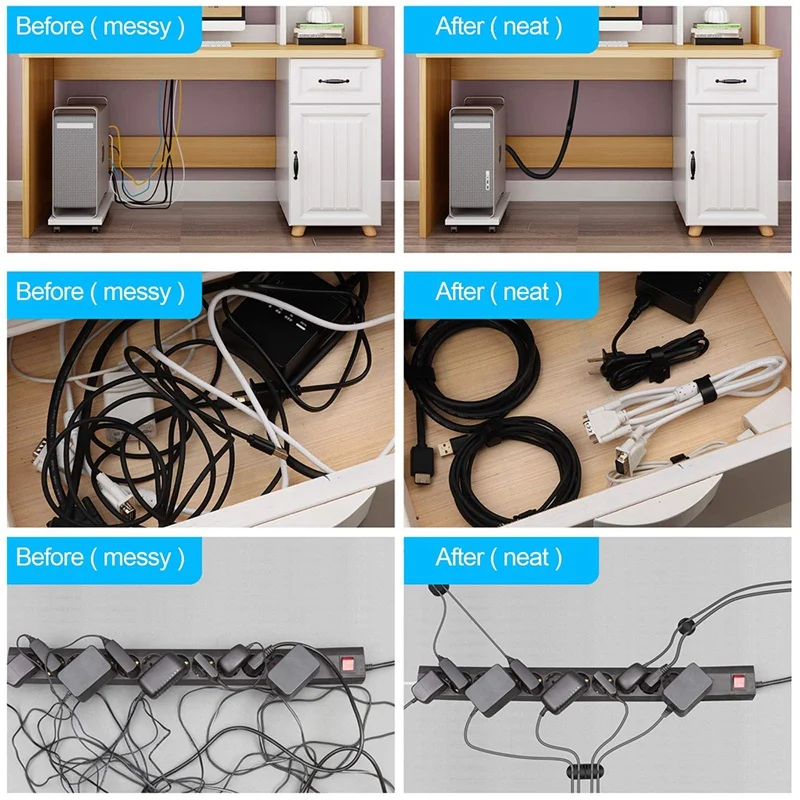 Before ( messy )

After ( neat )

Before ( messy )

After ( neat )

Before ( messy )

After ( neat )