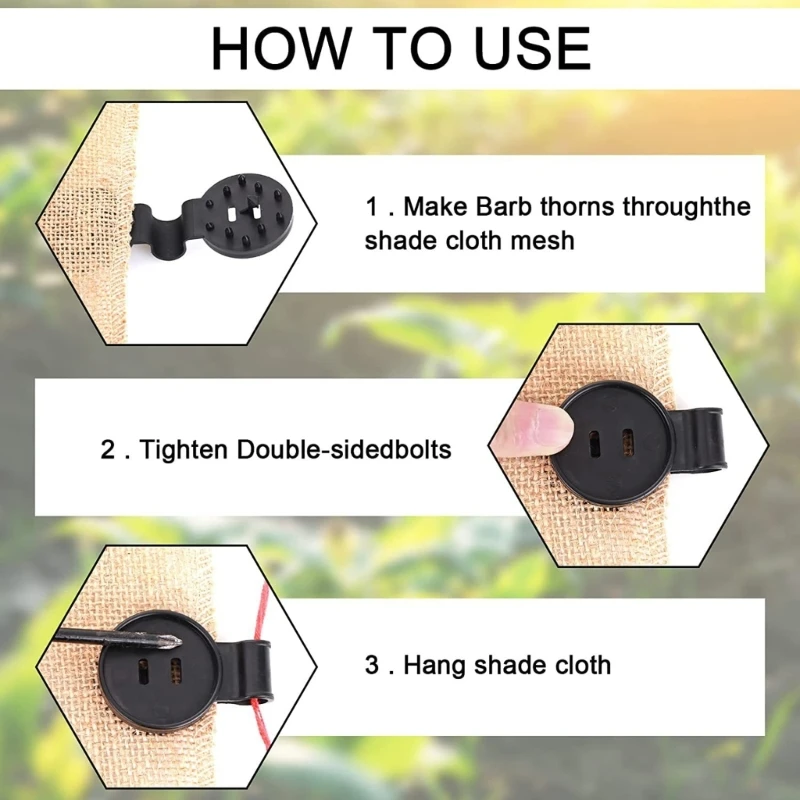 HOW TO USE

1 . Make Barb thorns throughthe shade cloth mesh

2 . Tighten Double-sidedbolts

3 . Hang shade cloth