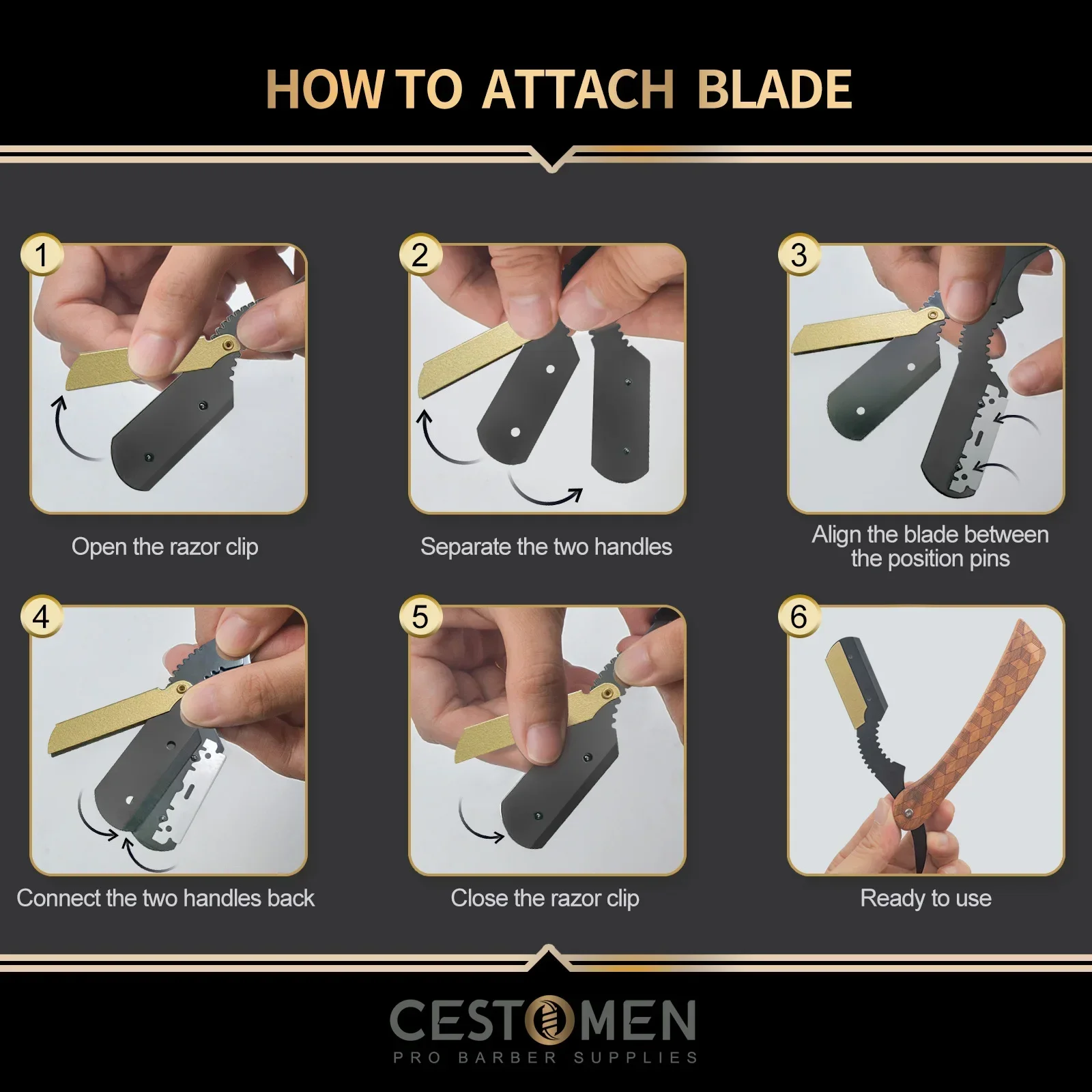 HOW TO ATTACH BLADE

1

Open the razor clip

2

Separate the two handles

3

Align the blade between the position pins

4

Connect the two handles back

5

Close the razor clip

6

Ready to use

CESTOMEN
PRO BARBER SUPPLIES