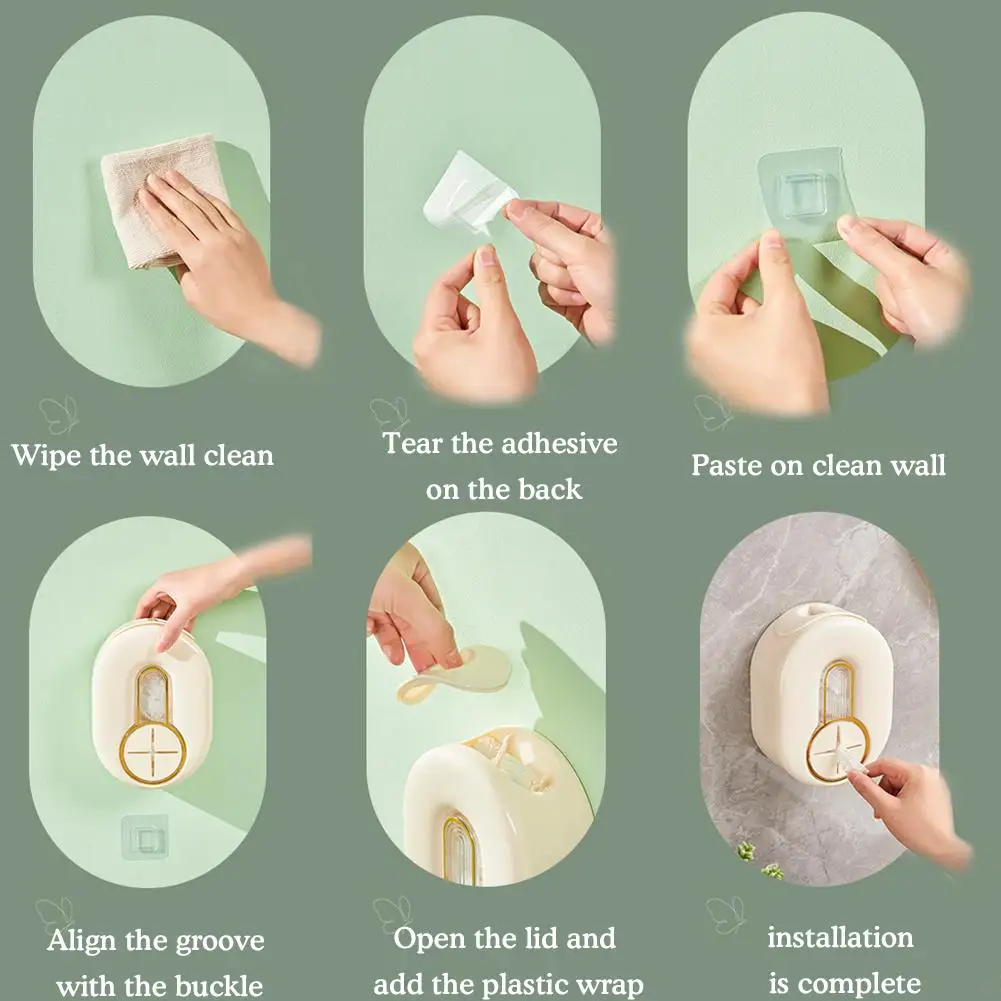 Wipe the wall clean

Tear the adhesive on the back

Paste on clean wall

Align the groove with the buckle

Open the lid and add the plastic wrap

installation is complete