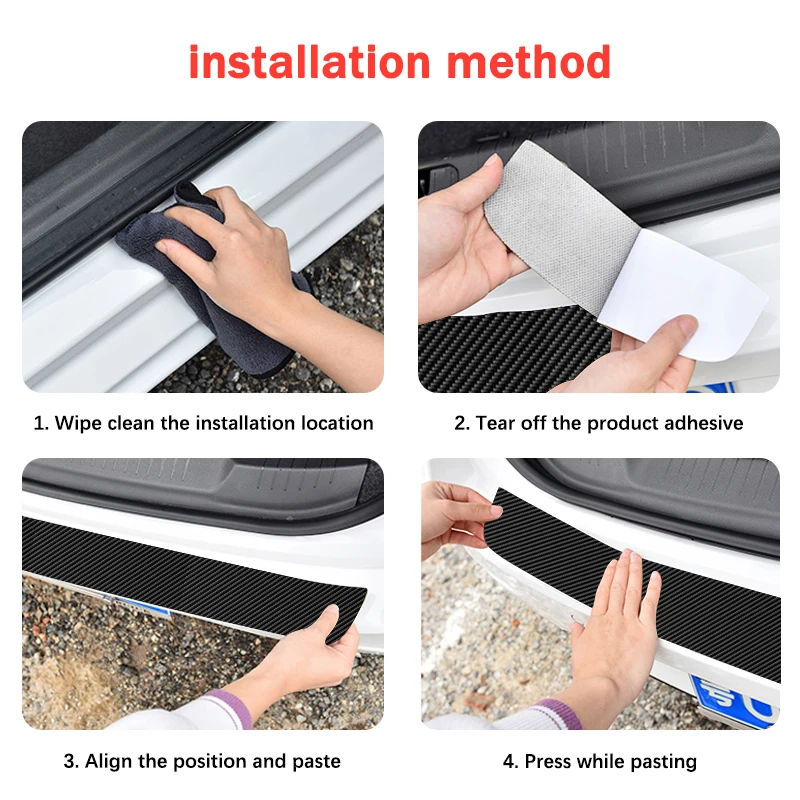 installation method

1. Wipe clean the installation location

2. Tear off the product adhesive

3. Align the position and paste

4. Press while pasting