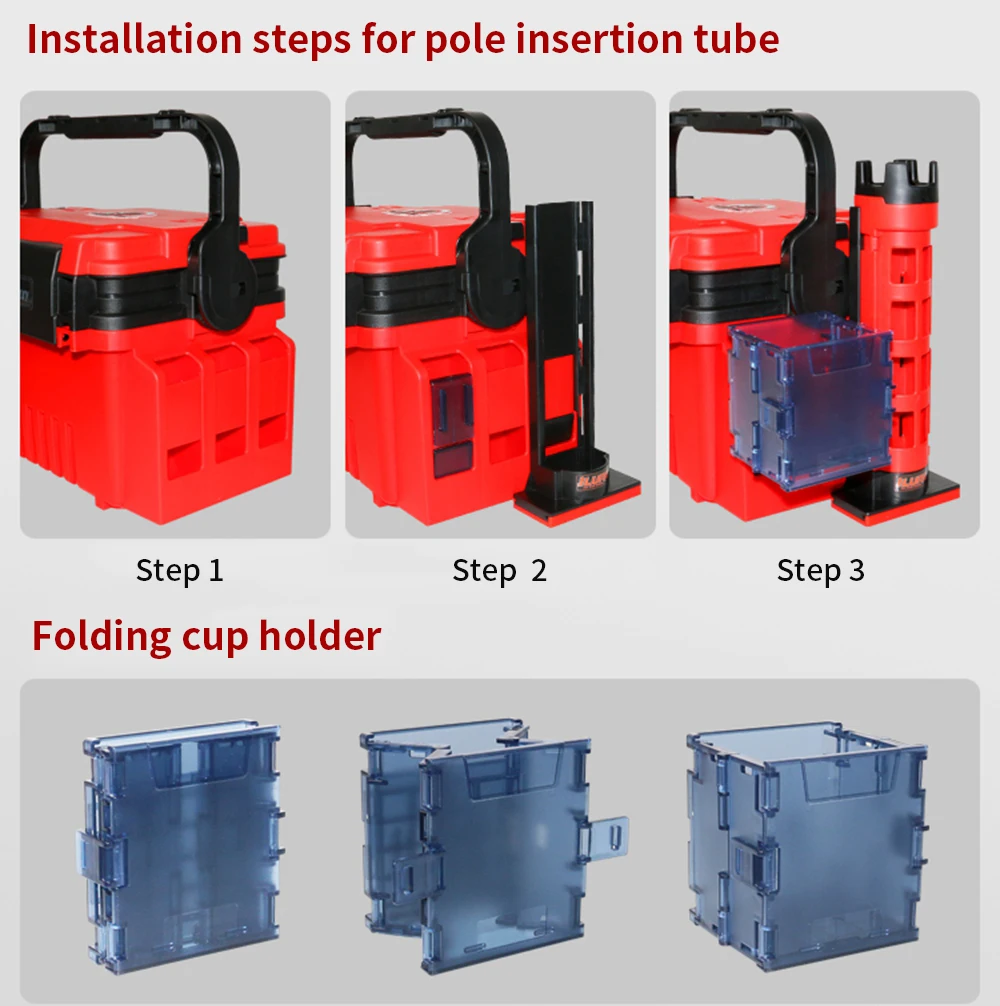 Installation steps for pole insertion tube

Step 1

Step 2

Step 3

Folding cup holder