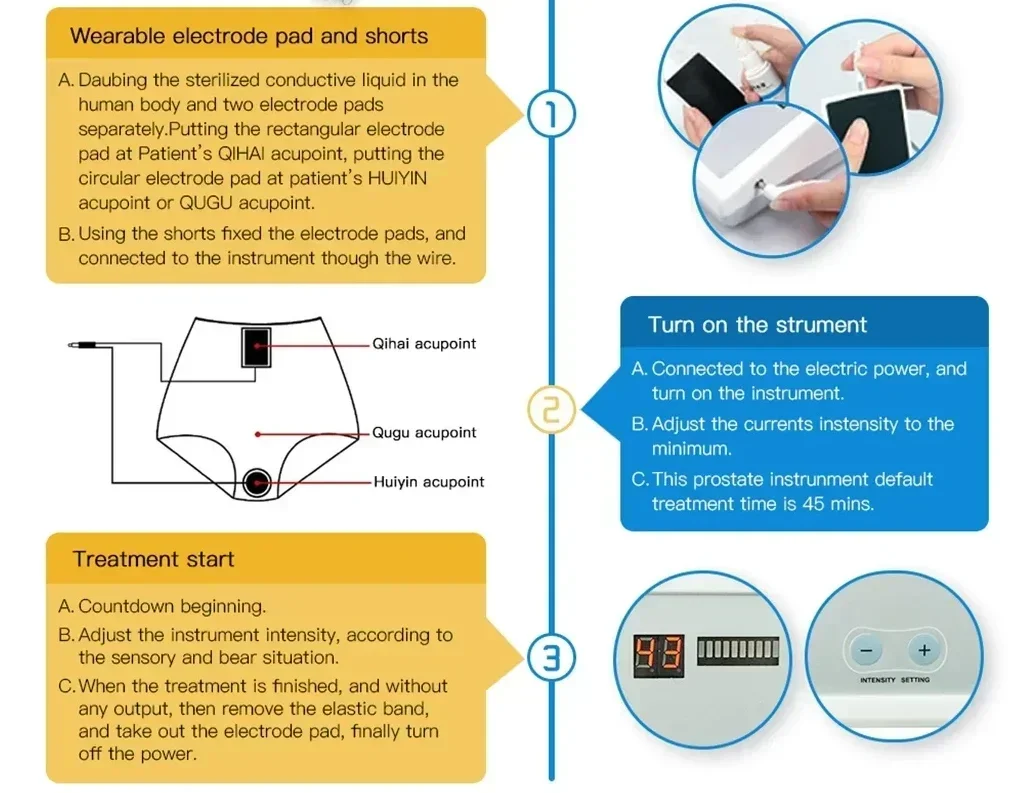 Wearable electrode pad and shorts

A. Daubing the sterilized conductive liquid in the human body and two electrode pads separately.Putting the rectangular electrode pad at Patient's QIHAI acupoint, putting the circular electrode pad at patient's HUIYIN acupoint or QUGU acupoint.

B. Using the shorts fixed the electrode pads, and connected to the instrument though the wire.

1

Qihai acupoint

Qugu acupoint

Huiyin acupoint

2

Turn on the strument

A. Connected to the electric power, and turn on the instrument.

B. Adjust the currents instensity to the minimum.

C. This prostate instrument default treatment time is 45 mins.

Treatment start

A. Countdown beginning.

B. Adjust the instrument intensity, according to the sensory and bear situation.

C. When the treatment is finished, and without any output, then remove the elastic band, and take out the electrode pad, finally turn off the power.

3

43

−

+

INTENSITY SETTING