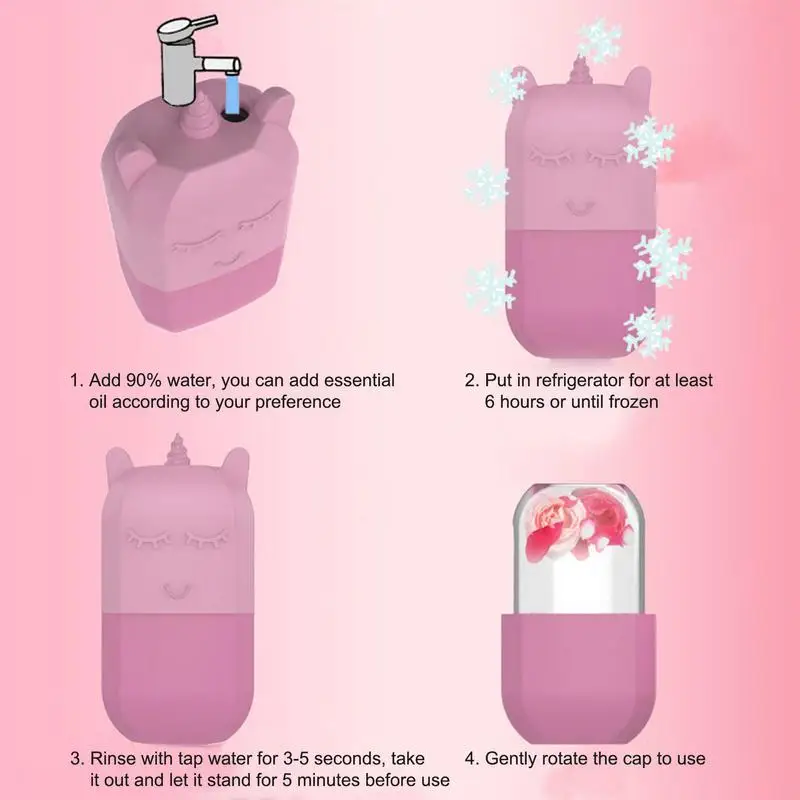 1. Add 90% water, you can add essential oil according to your preference

2. Put in refrigerator for at least 6 hours or until frozen

3. Rinse with tap water for 3-5 seconds, take it out and let it stand for 5 minutes before use

4. Gently rotate the cap to use