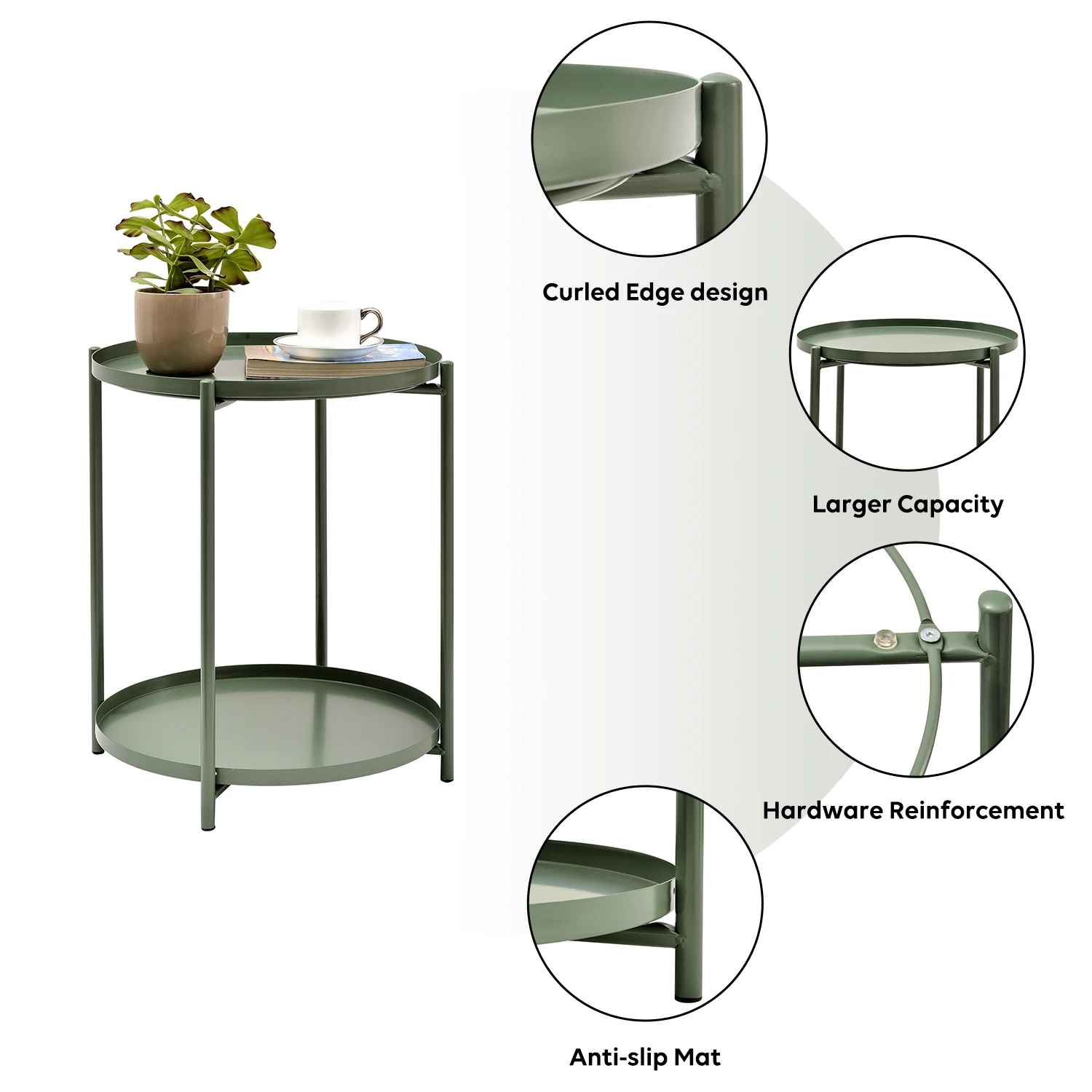 Curled Edge design

Larger Capacity

Hardware Reinforcement

Anti-slip Mat