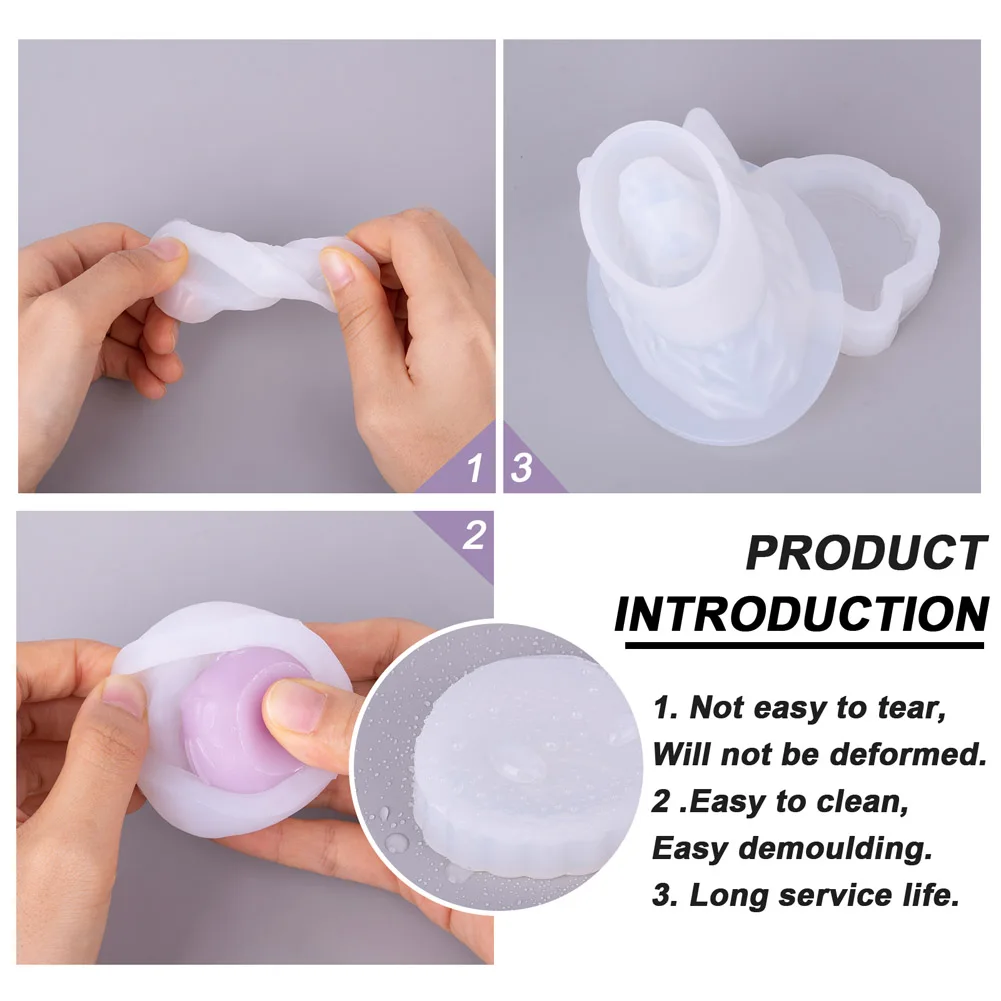 1

3

2

PRODUCT INTRODUCTION

1. Not easy to tear, Will not be deformed.
2 .Easy to clean, Easy demoulding.
3. Long service life.