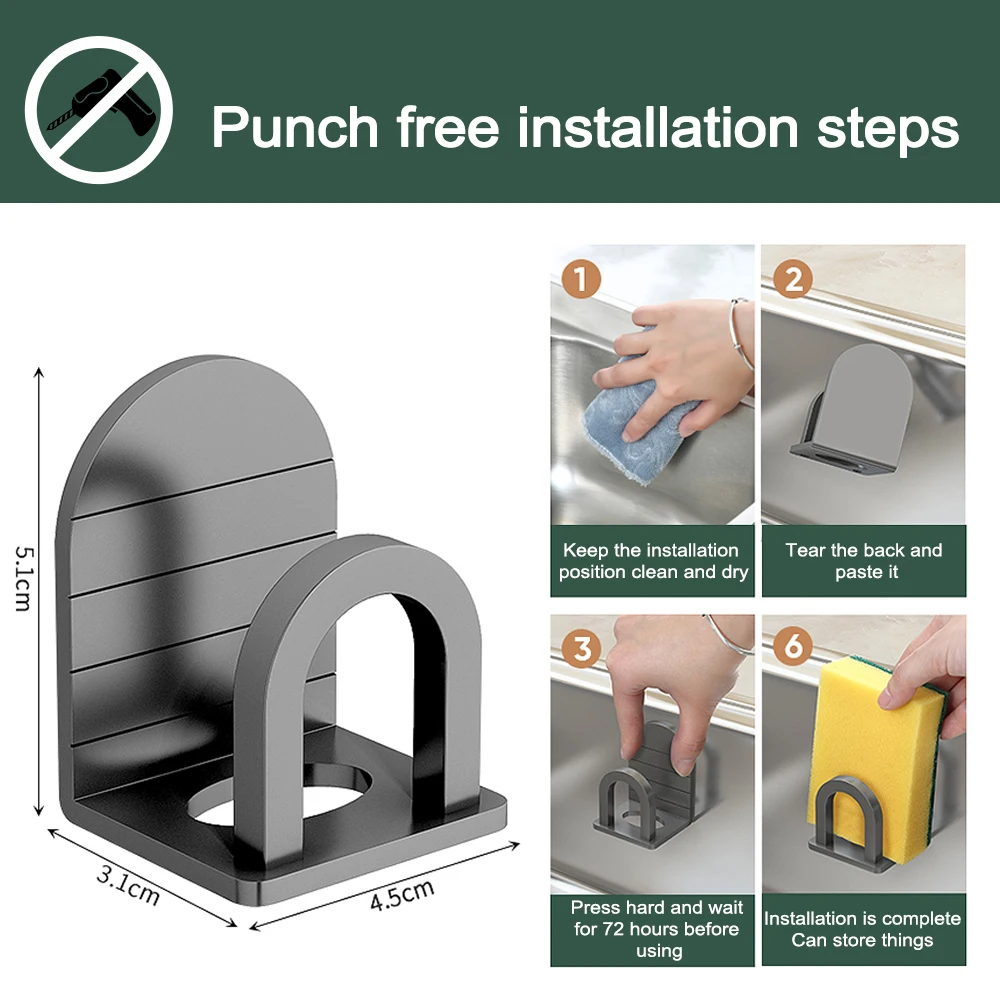 Punch free installation steps

5.1cm

3.1cm

4.5cm

1

Keep the installation position clean and dry

2

Tear the back and paste it

3

Press hard and wait for 72 hours before using

6

Installation is complete Can store things