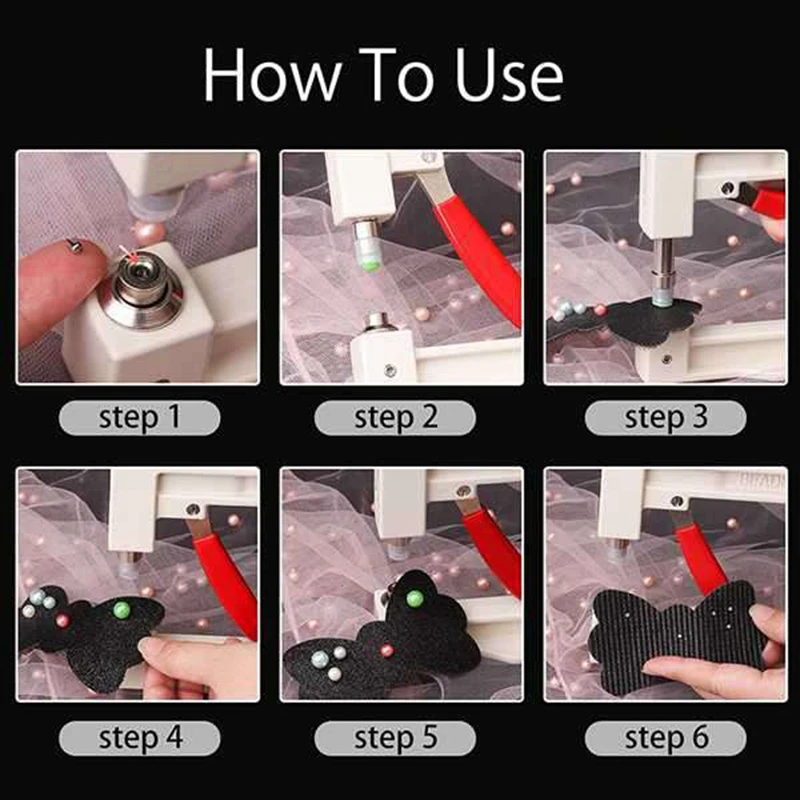 How To Use

step 1

step 2

step 3

step 4

step 5

step 6