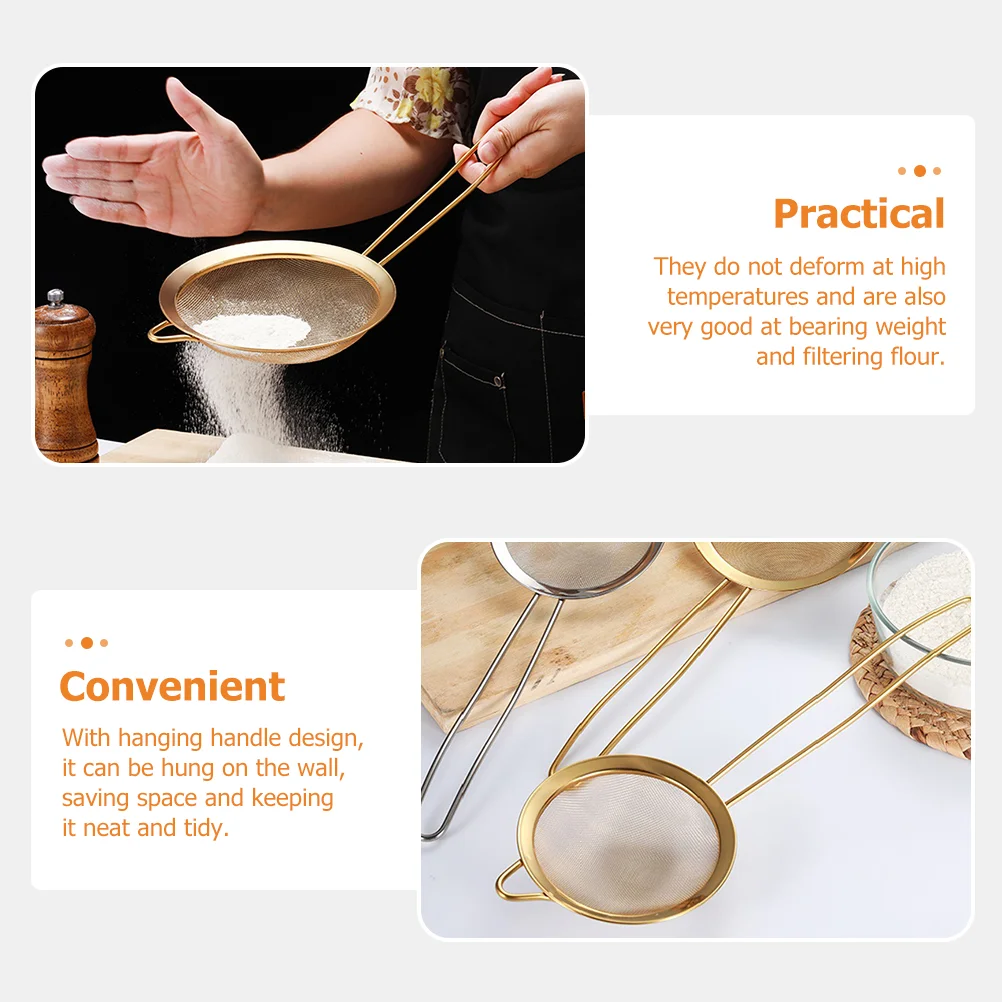 Practical

They do not deform at high temperatures and are also very good at bearing weight and filtering flour.

Convenient

With hanging handle design, it can be hung on the wall, saving space and keeping it neat and tidy.