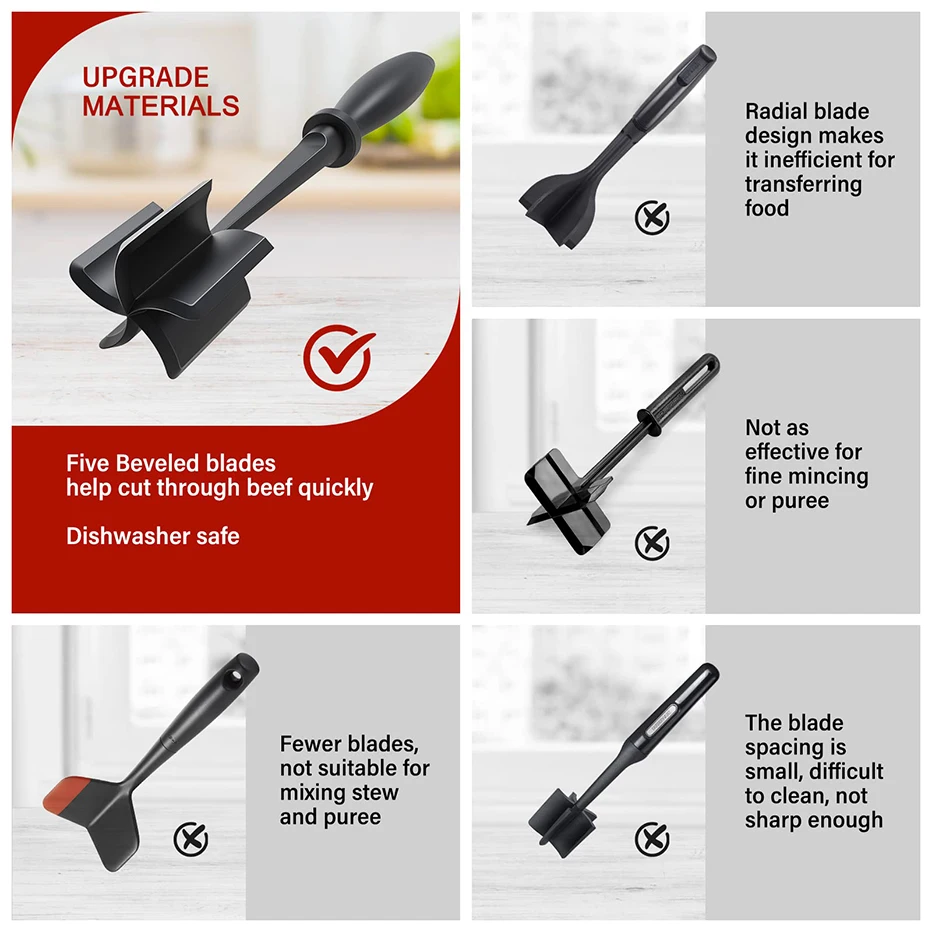 UPGRADE MATERIALS

Five Beveled blades help cut through beef quickly

Dishwasher safe

Radial blade design makes it inefficient for transferring food

Not as effective for fine mincing or puree

Fewer blades, not suitable for mixing stew and puree

The blade spacing is small, difficult to clean, not sharp enough