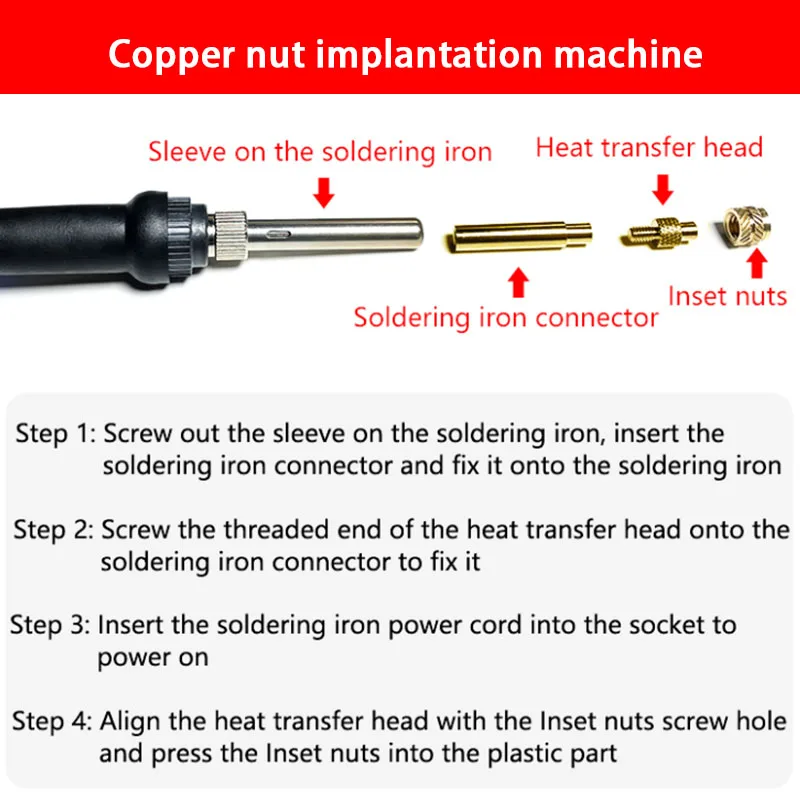 Copper nut implantation machine

Sleeve on the soldering iron

Heat transfer head

Soldering iron connector

Inset nuts

Step 1: Screw out the sleeve on the soldering iron, insert the soldering iron connector and fix it onto the soldering iron

Step 2: Screw the threaded end of the heat transfer head onto the soldering iron connector to fix it

Step 3: Insert the soldering iron power cord into the socket to power on

Step 4: Align the heat transfer head with the Inset nuts screw hole and press the Inset nuts into the plastic part